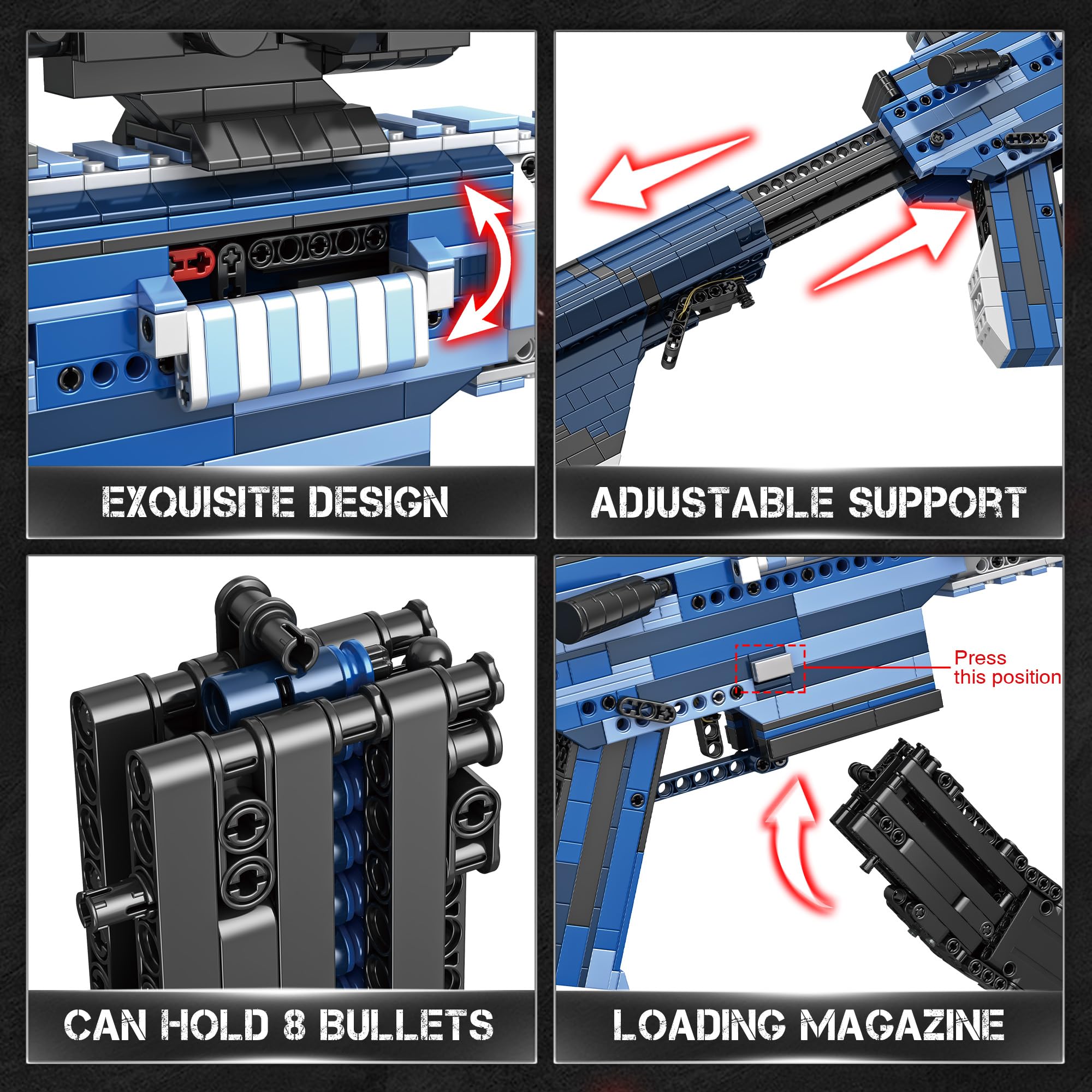 EXQUISITE DESIGN

ADJUSTABLE SUPPORT

CAN HOLD 8 BULLETS

Press this position

LOADING MAGAZINE