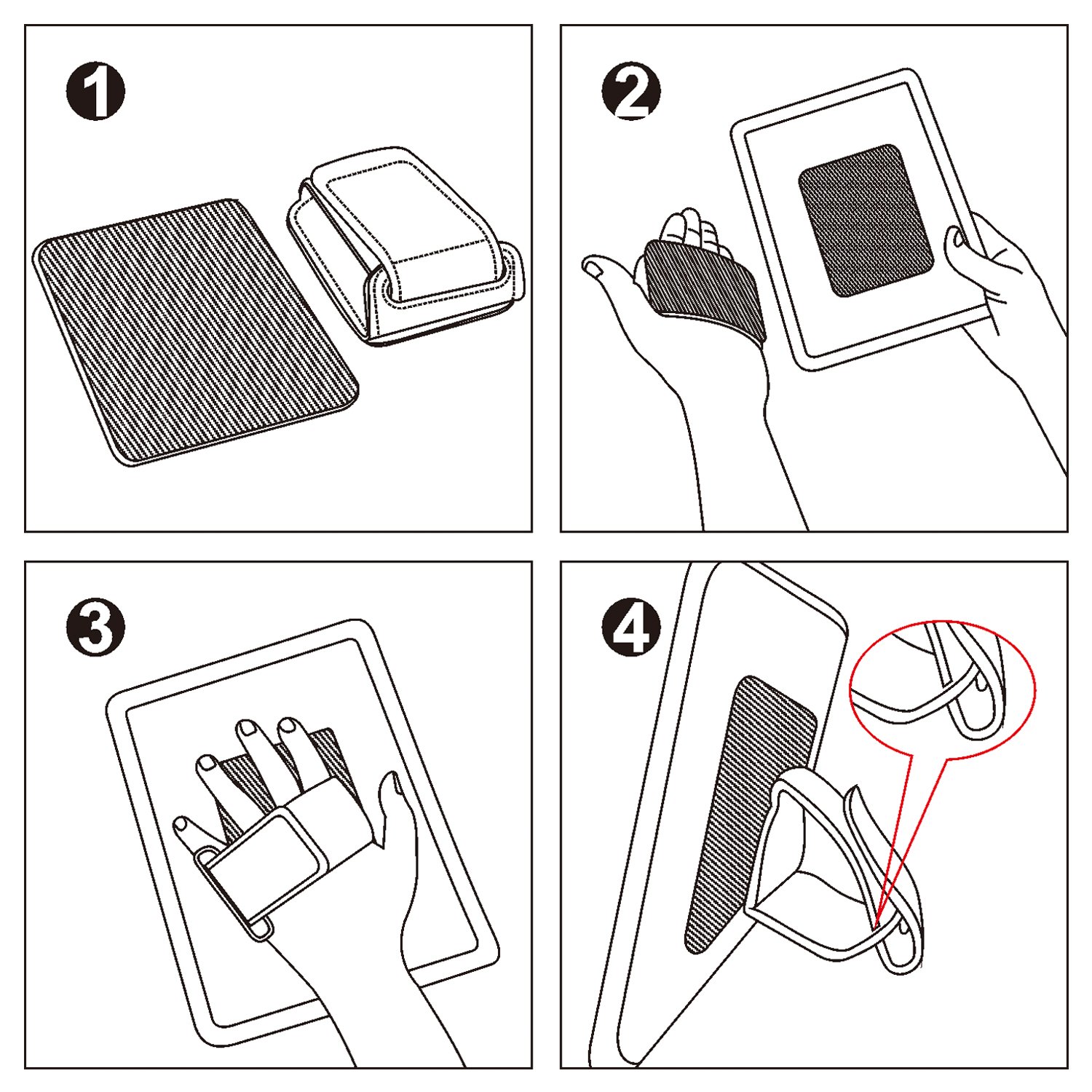 1

2

3

4