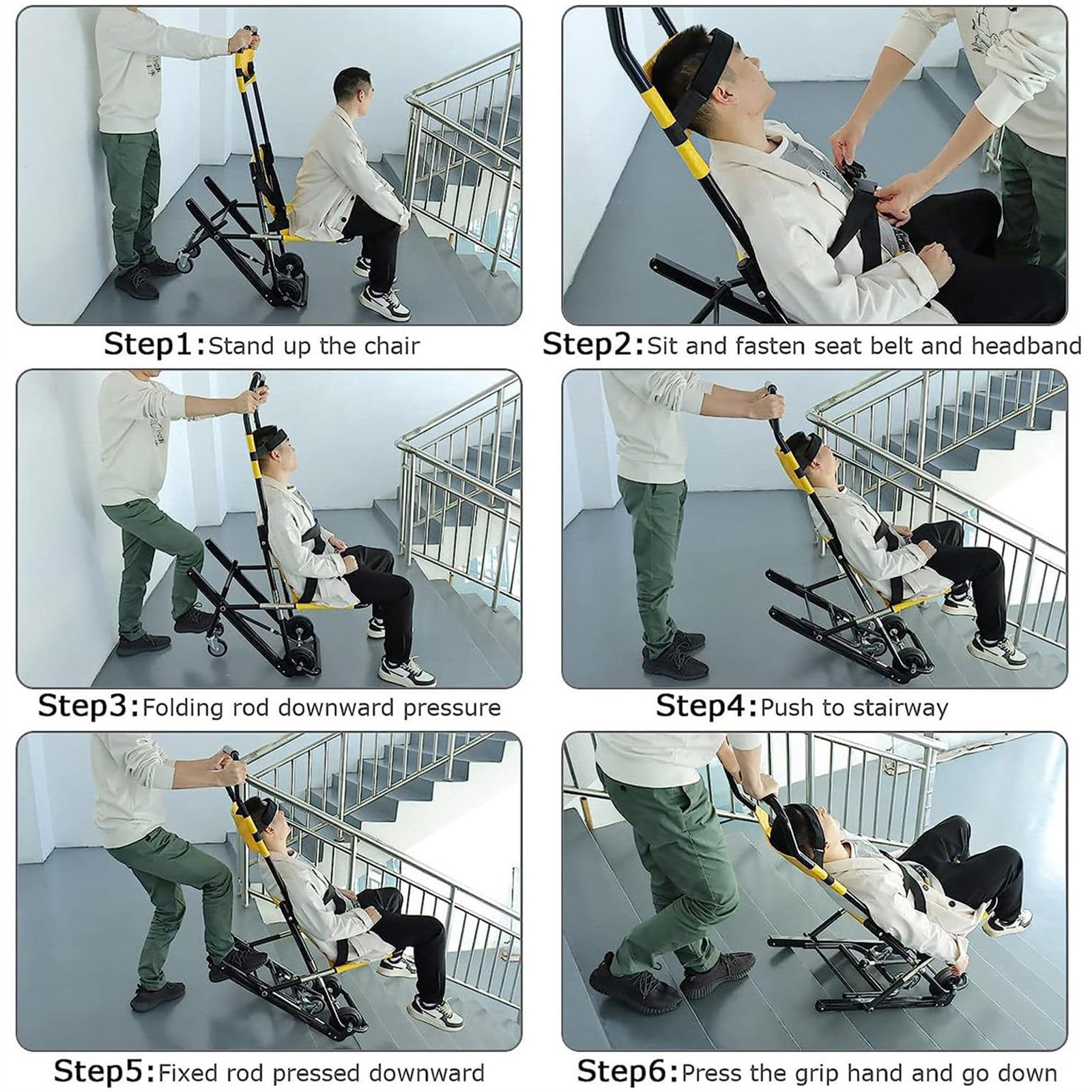 Step1:Stand up the chair

Step2:Sit and fasten seat belt and headband

Step3:Folding rod downward pressure

Step4:Push to stairway

Step5:Fixed rod pressed downward

Step6:Press the grip hand and go down