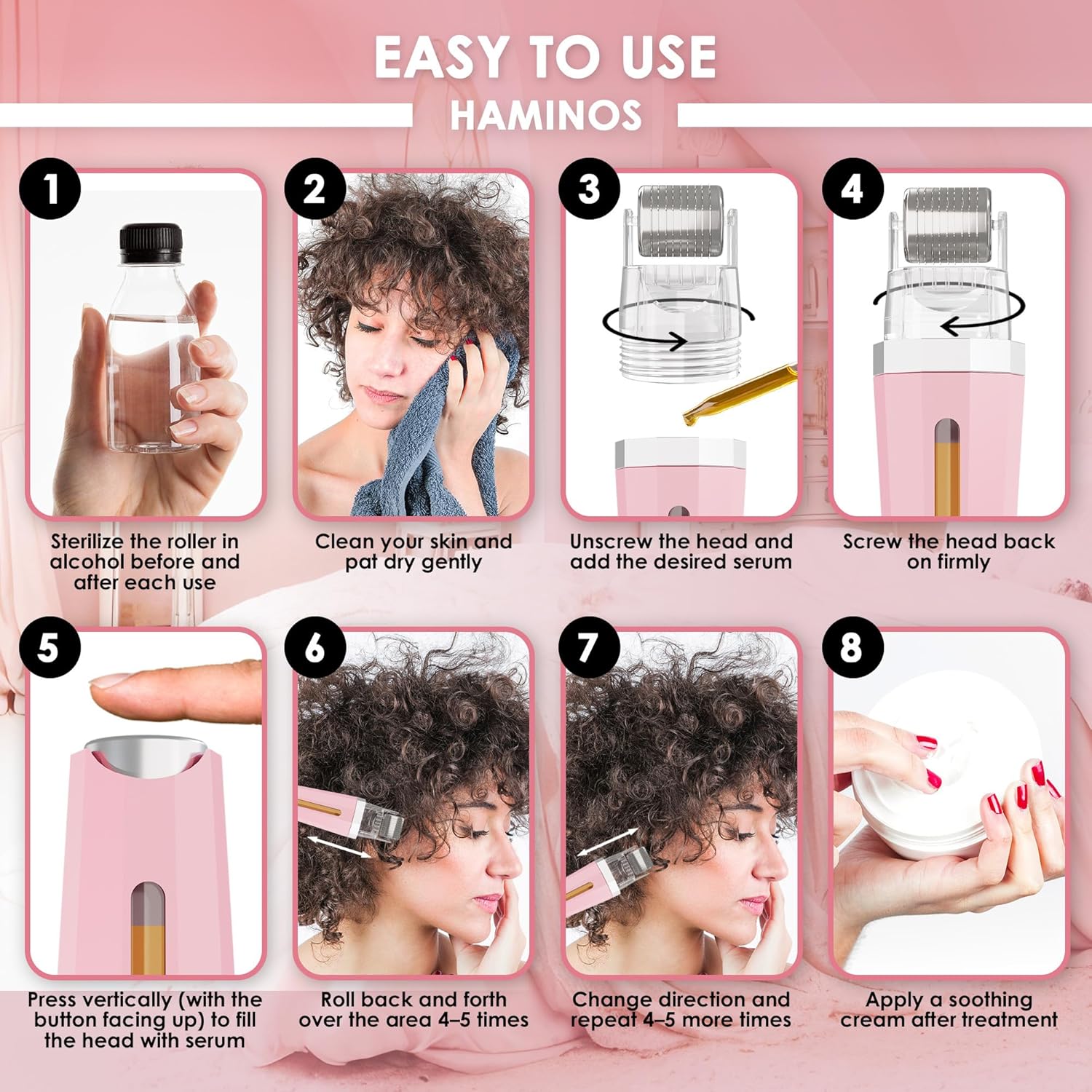 EASY TO USE
HAMINOS

1
Sterilize the roller in alcohol before and after each use

2
Clean your skin and pat dry gently

3
Unscrew the head and add the desired serum

4
Screw the head back on firmly

5
Press vertically (with the button facing up) to fill the head with serum

6
Roll back and forth over the area 4–5 times

7
Change direction and repeat 4–5 more times

8
Apply a soothing cream after treatment