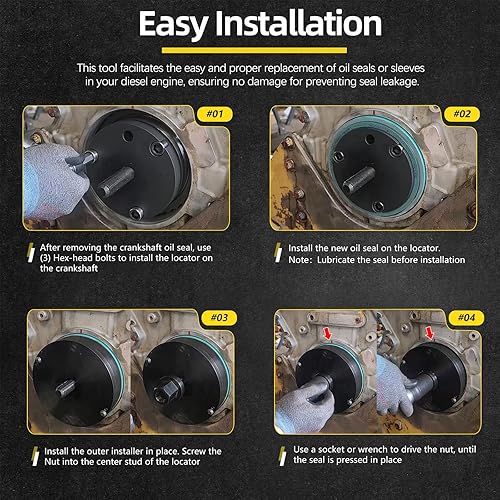 Easy Installation

This tool facilitates the easy and proper replacement of oil seals or sleeves in your diesel engine, ensuring no damage for preventing seal leakage.

#01

After removing the crankshaft oil seal, use (3) Hex-head bolts to install the locator on the crankshaft

#02

Install the new oil seal on the locator.
Note: Lubricate the seal before installation

#03

Install the outer installer in place. Screw the Nut into the center stud of the locator

#04

Use a socket or wrench to drive the nut, until the seal is pressed in place