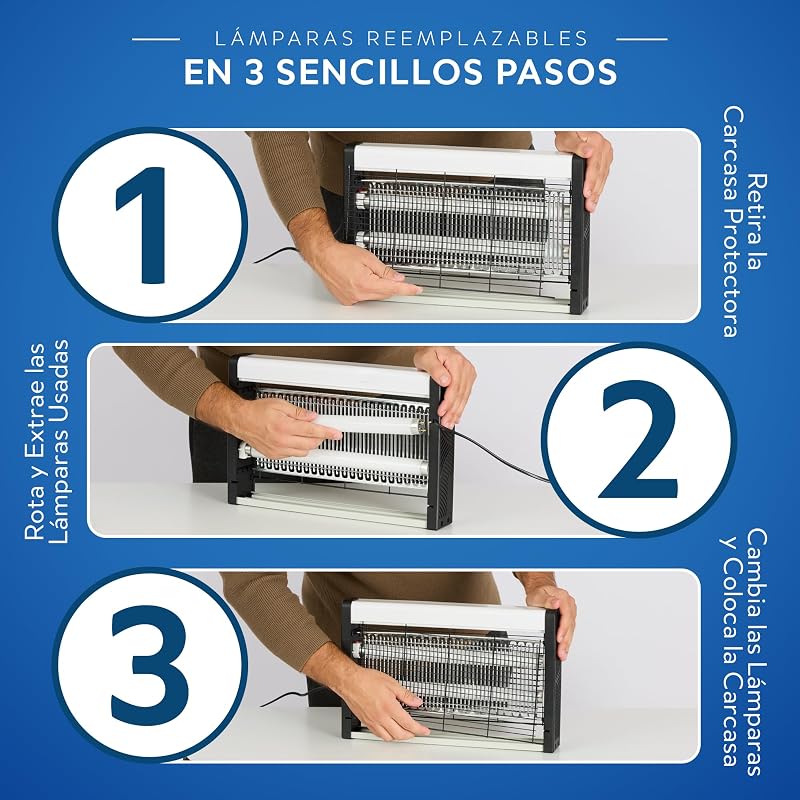 LÁMPARAS REEMPLAZABLES
EN 3 SENCILLOS PASOS

1

Retira la
Carcasa Protectora

Rota y Extrae las
Lámparas Usadas

2

3

Cambia las Lámparas
y Coloca la Carcasa