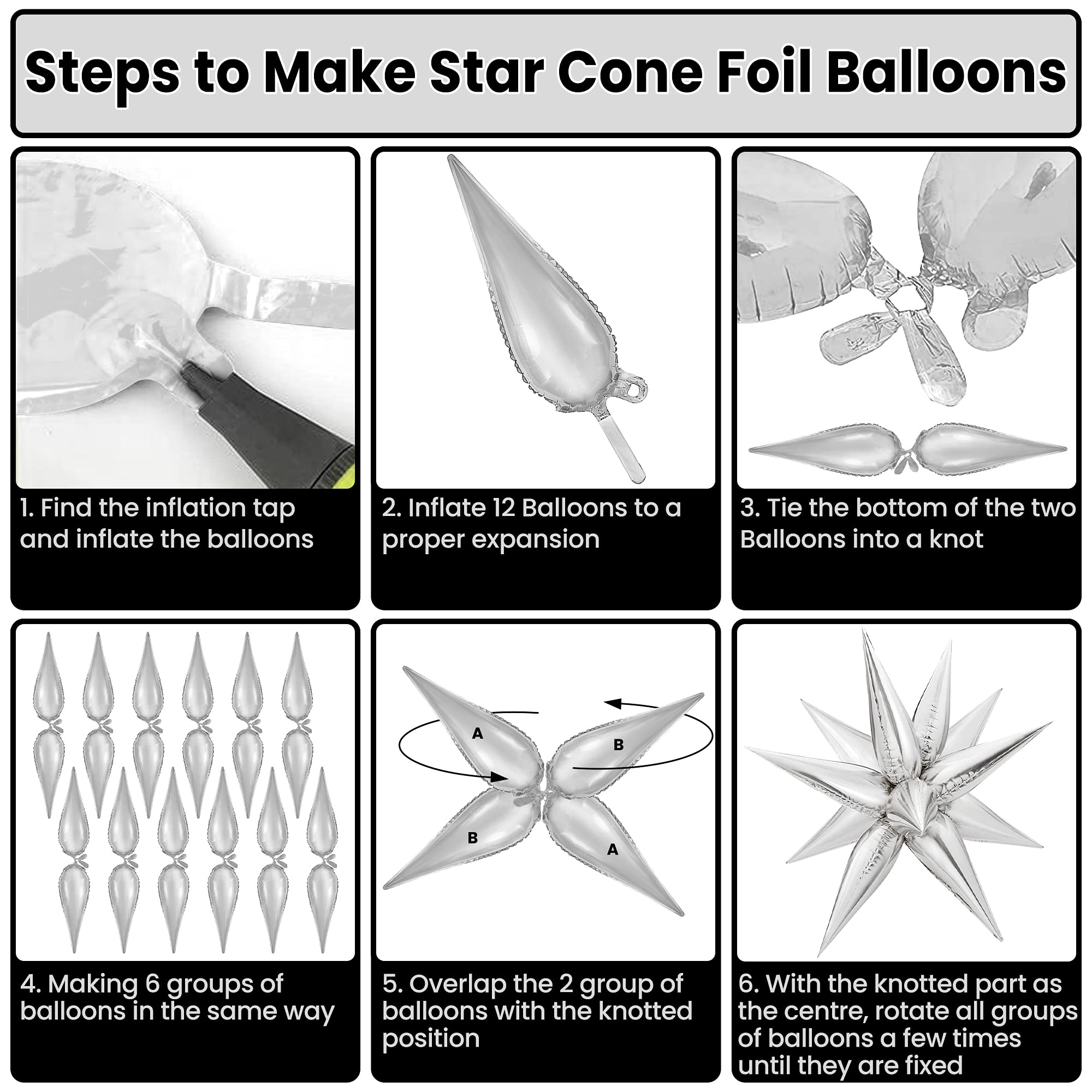 Steps to Make Star Cone Foil Balloons

1. Find the inflation tap and inflate the balloons

2. Inflate 12 Balloons to a proper expansion

3. Tie the bottom of the two Balloons into a knot

4. Making 6 groups of balloons in the same way

A

B

B

A

5. Overlap the 2 group of balloons with the knotted position

6. With the knotted part as the centre, rotate all groups of balloons a few times until they are fixed