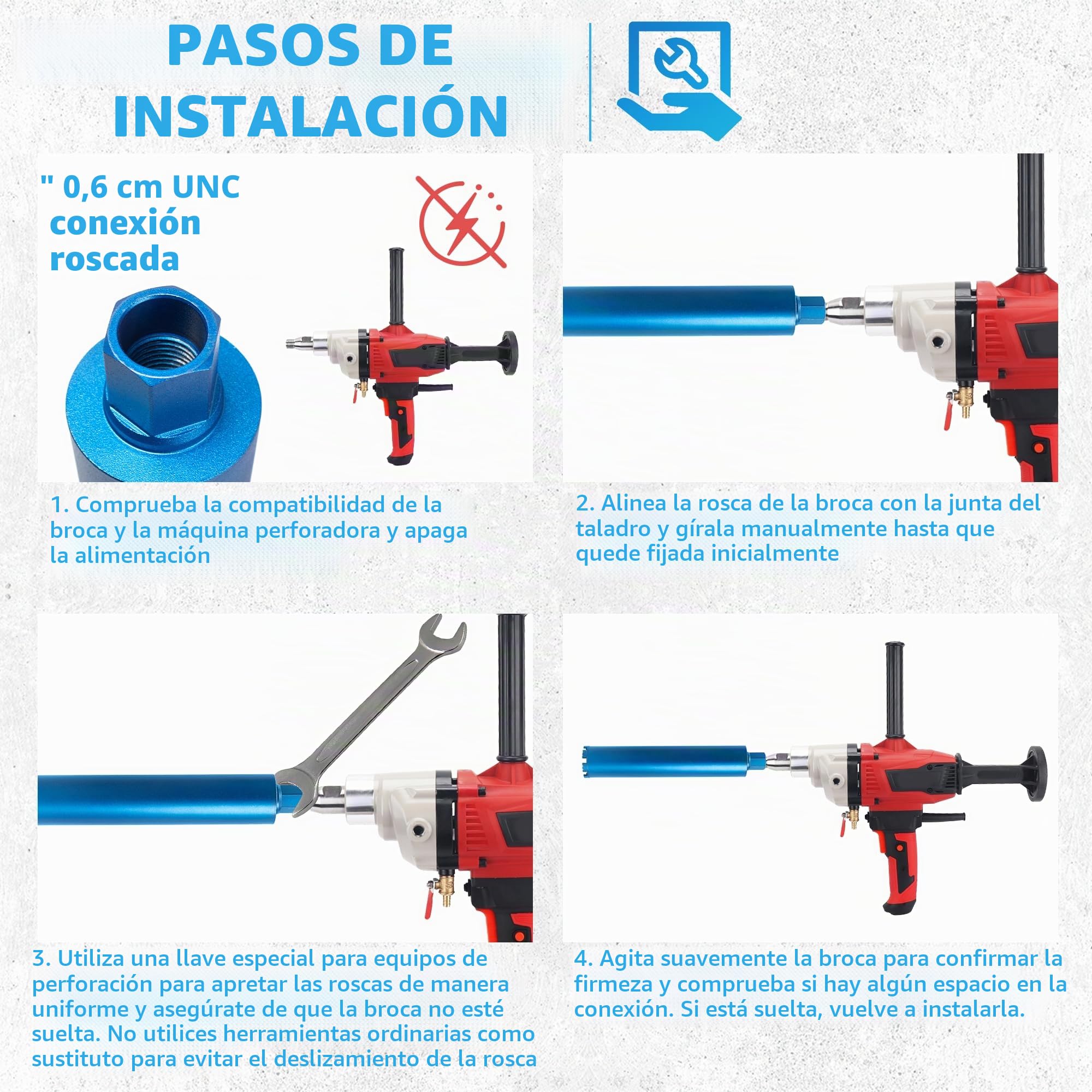 PASOS DE INSTALACIÓN

" 0,6 cm UNC conexión roscada

1. Comprueba la compatibilidad de la broca y la máquina perforadora y apaga la alimentación

2. Alinea la rosca de la broca con la junta del taladro y gírala manualmente hasta que quede fijada inicialmente

3. Utiliza una llave especial para equipos de perforación para apretar las roscas de manera uniforme y asegúrate de que la broca no esté suelta. No utilices herramientas ordinarias como sustituto para evitar el deslizamiento de la rosca

4. Agita suavemente la broca para confirmar la firmeza y comprueba si hay algún espacio en la conexión. Si está suelta, vuelve a instalarla.