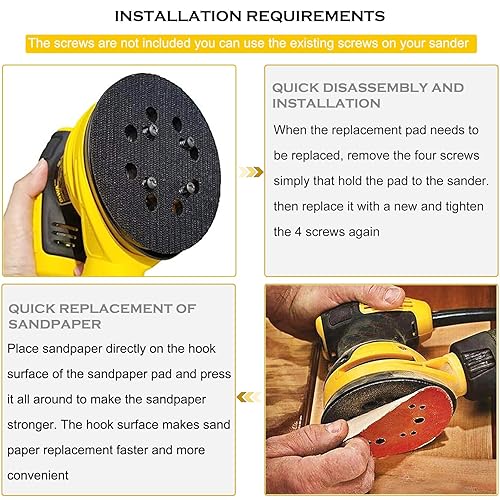 INSTALLATION REQUIREMENTS

The screws are not included you can use the existing screws on your sander

QUICK DISASSEMBLY AND INSTALLATION

When the replacement pad needs to be replaced, remove the four screws simply that hold the pad to the sander. then replace it with a new and tighten the 4 screws again

QUICK REPLACEMENT OF SANDPAPER

Place sandpaper directly on the hook surface of the sandpaper pad and press it all around to make the sandpaper stronger. The hook surface makes sand paper replacement faster and more convenient