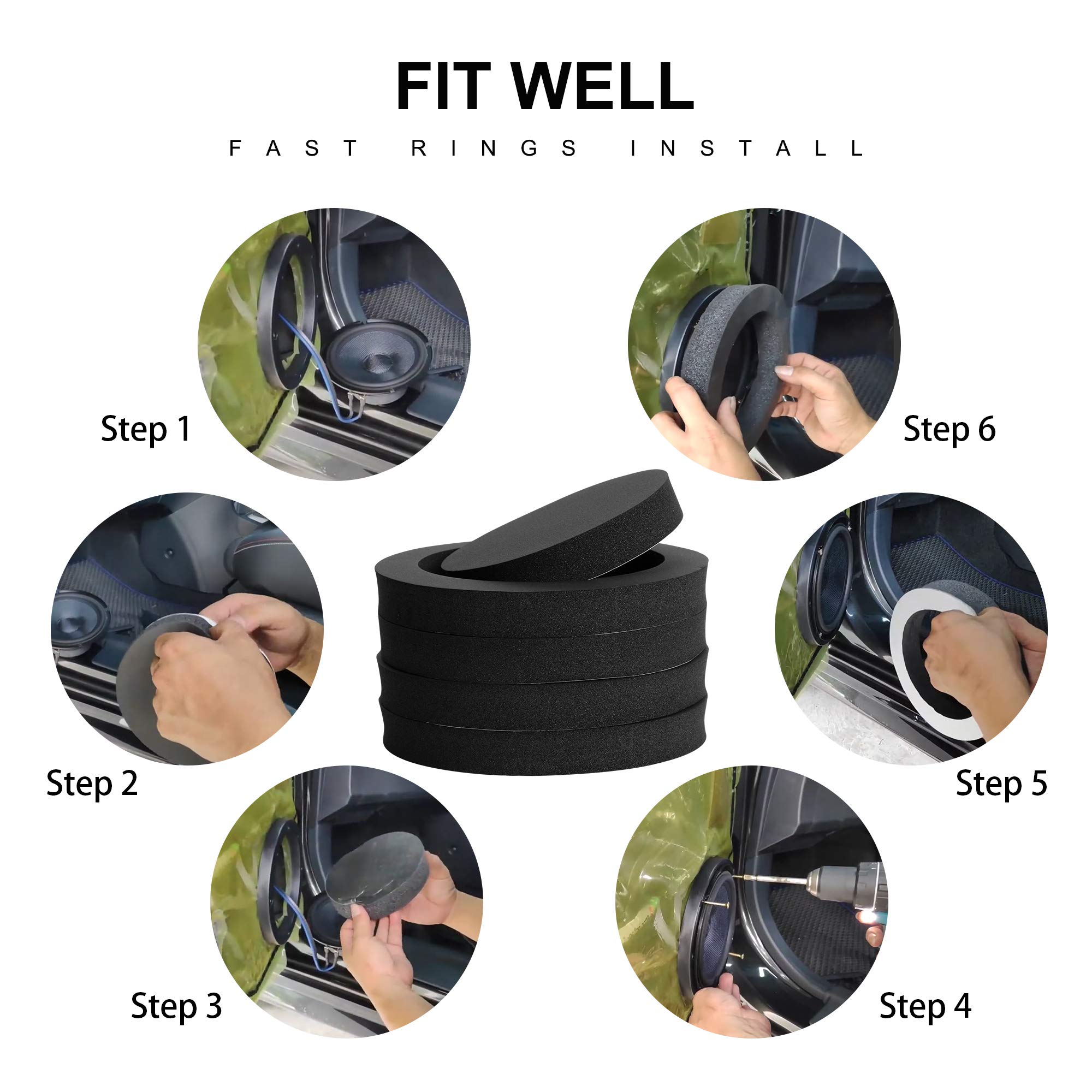 FIT WELL

FAST RINGS INSTALL

Step 1

Step 6

Step 2

Step 5

Step 3

Step 4