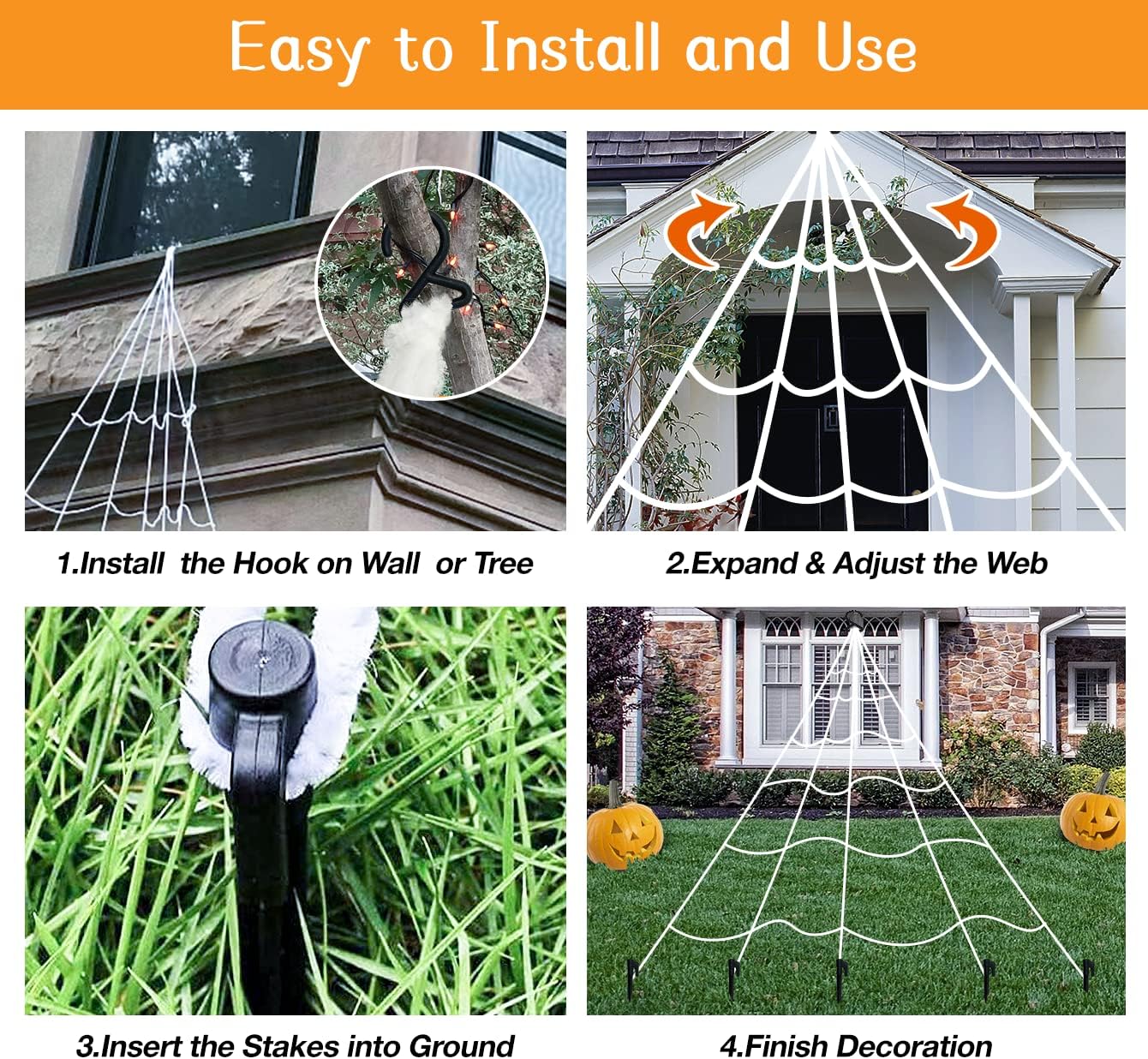 Easy to Install and Use

1.Install the Hook on Wall or Tree

2.Expand & Adjust the Web

3.Insert the Stakes into Ground

4.Finish Decoration