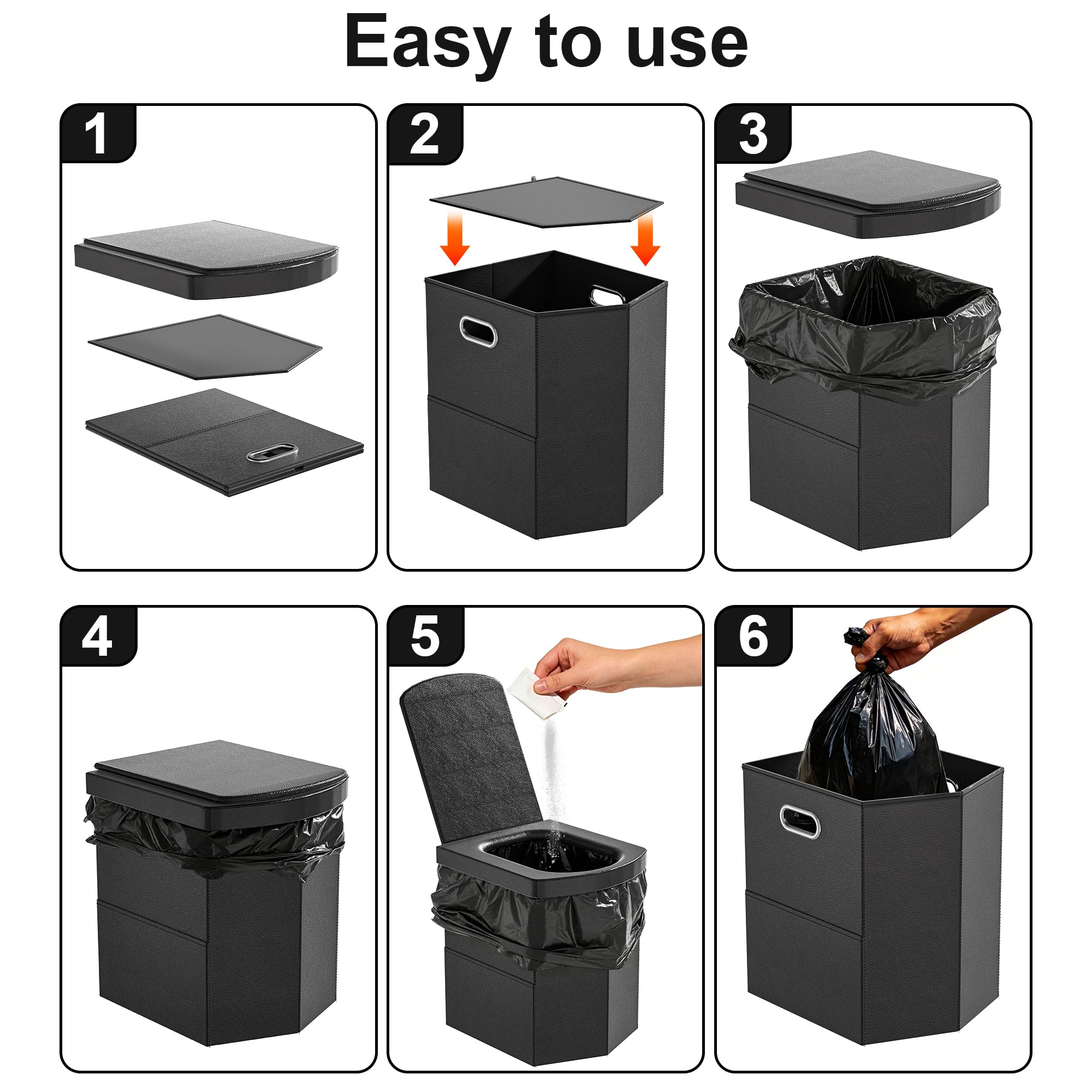 Easy to use

1

2

3

4

5

6