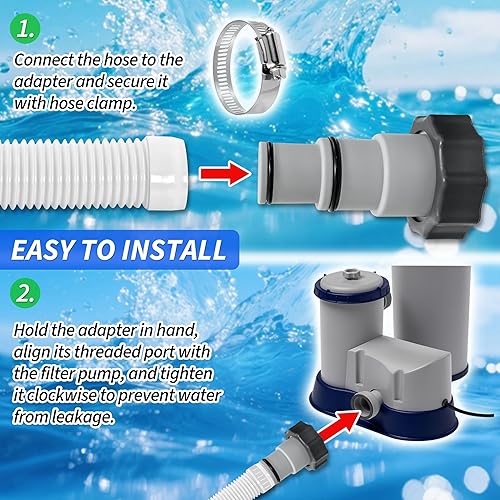 1.

Connect the hose to the adapter and secure it with hose clamp.

EASY TO INSTALL

2.

Hold the adapter in hand, align its threaded port with the filter pump, and tighten it clockwise to prevent water from leakage.