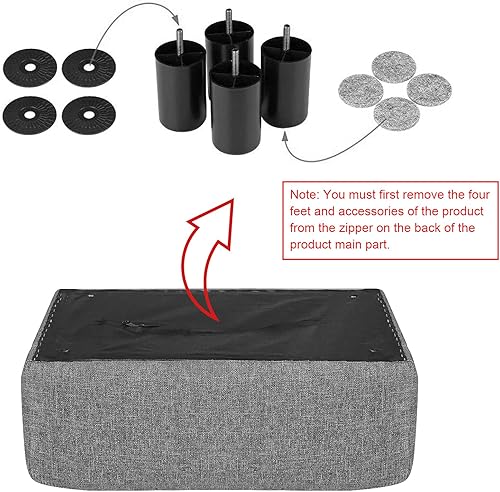 Note: You must first remove the four feet and accessories of the product from the zipper on the back of the product main part.