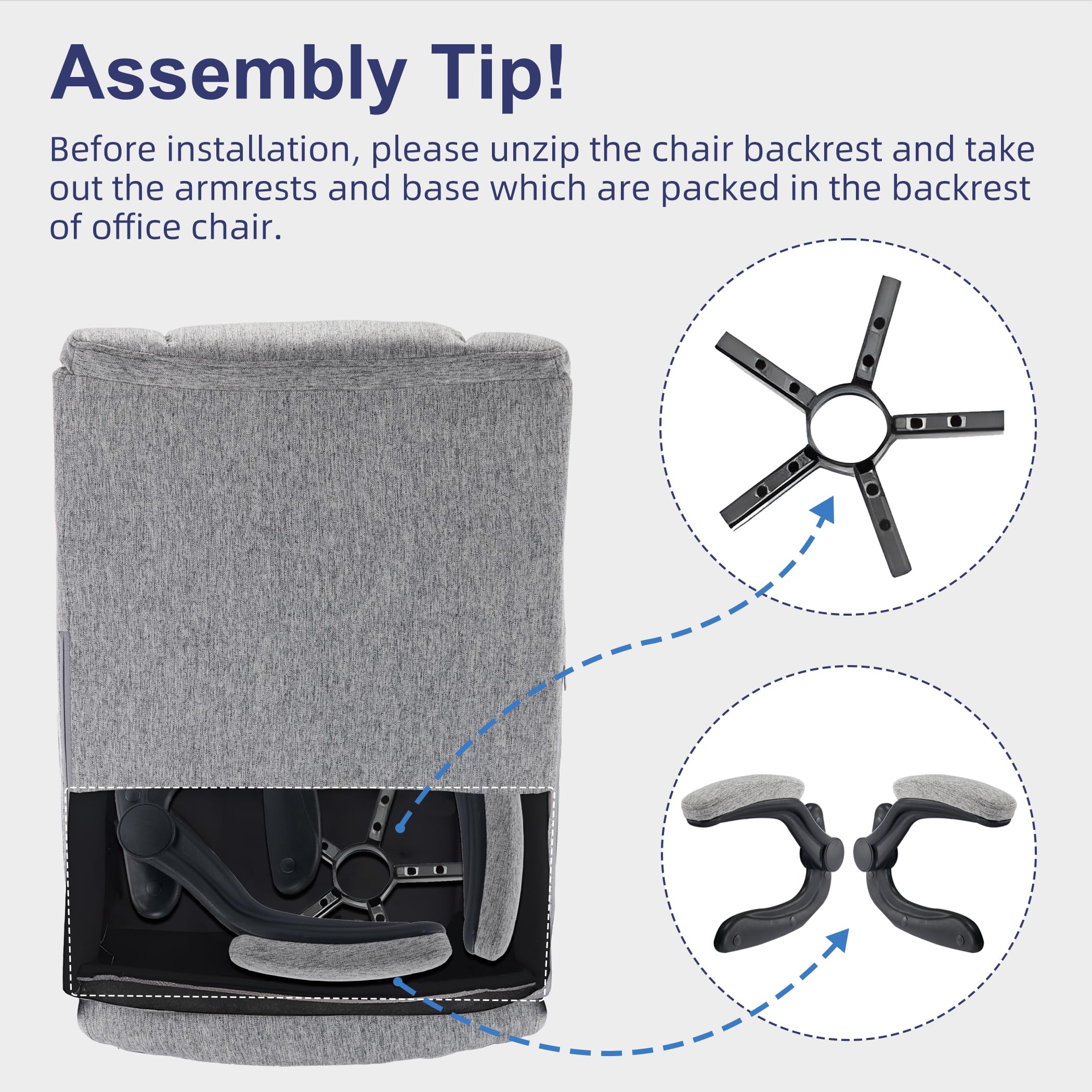 Assembly Tip!

Before installation, please unzip the chair backrest and take out the armrests and base which are packed in the backrest of office chair.