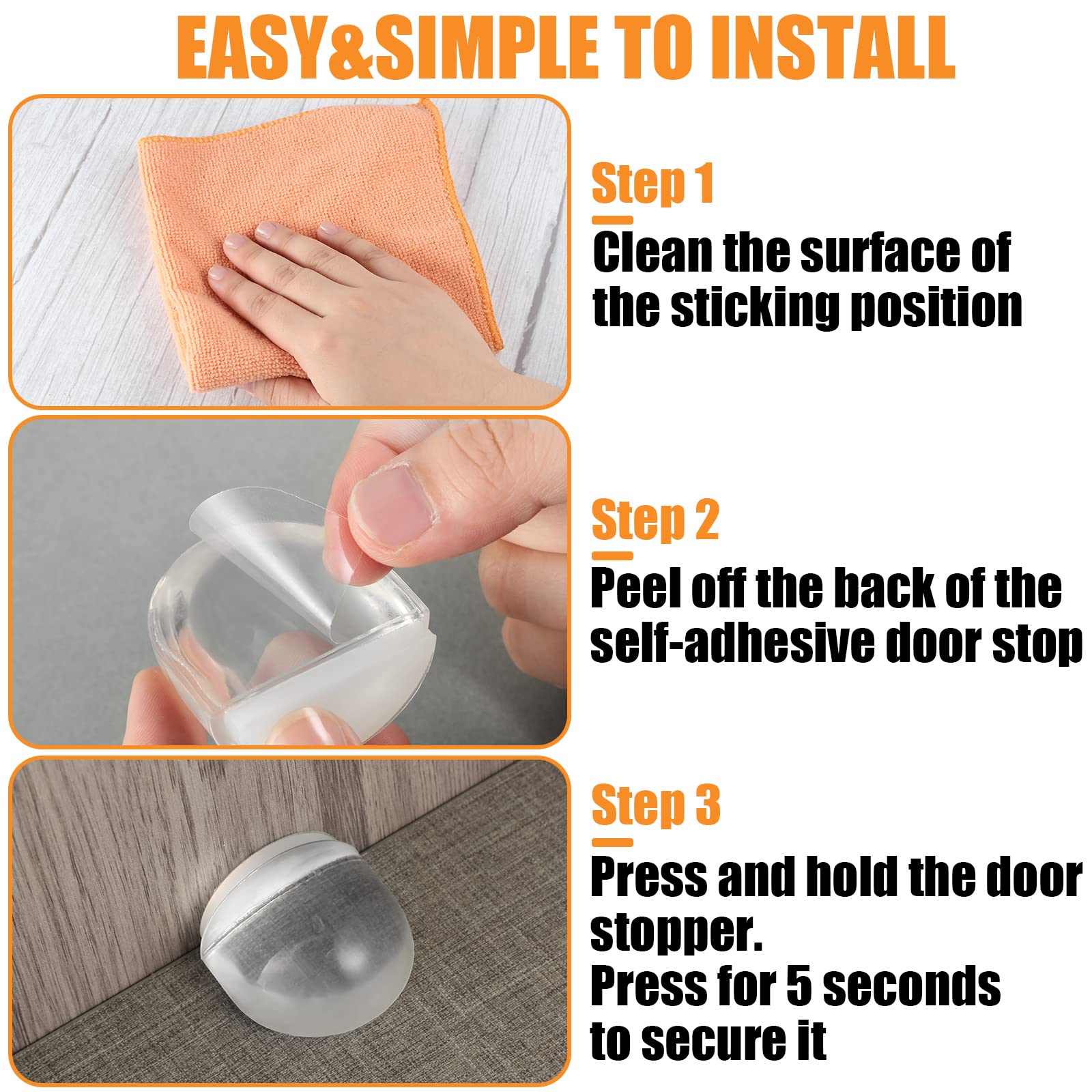 EASY&SIMPLE TO INSTALL

Step 1

Clean the surface of the sticking position

Step 2

Peel off the back of the self-adhesive door stop

Step 3

Press and hold the door stopper.
Press for 5 seconds to secure it