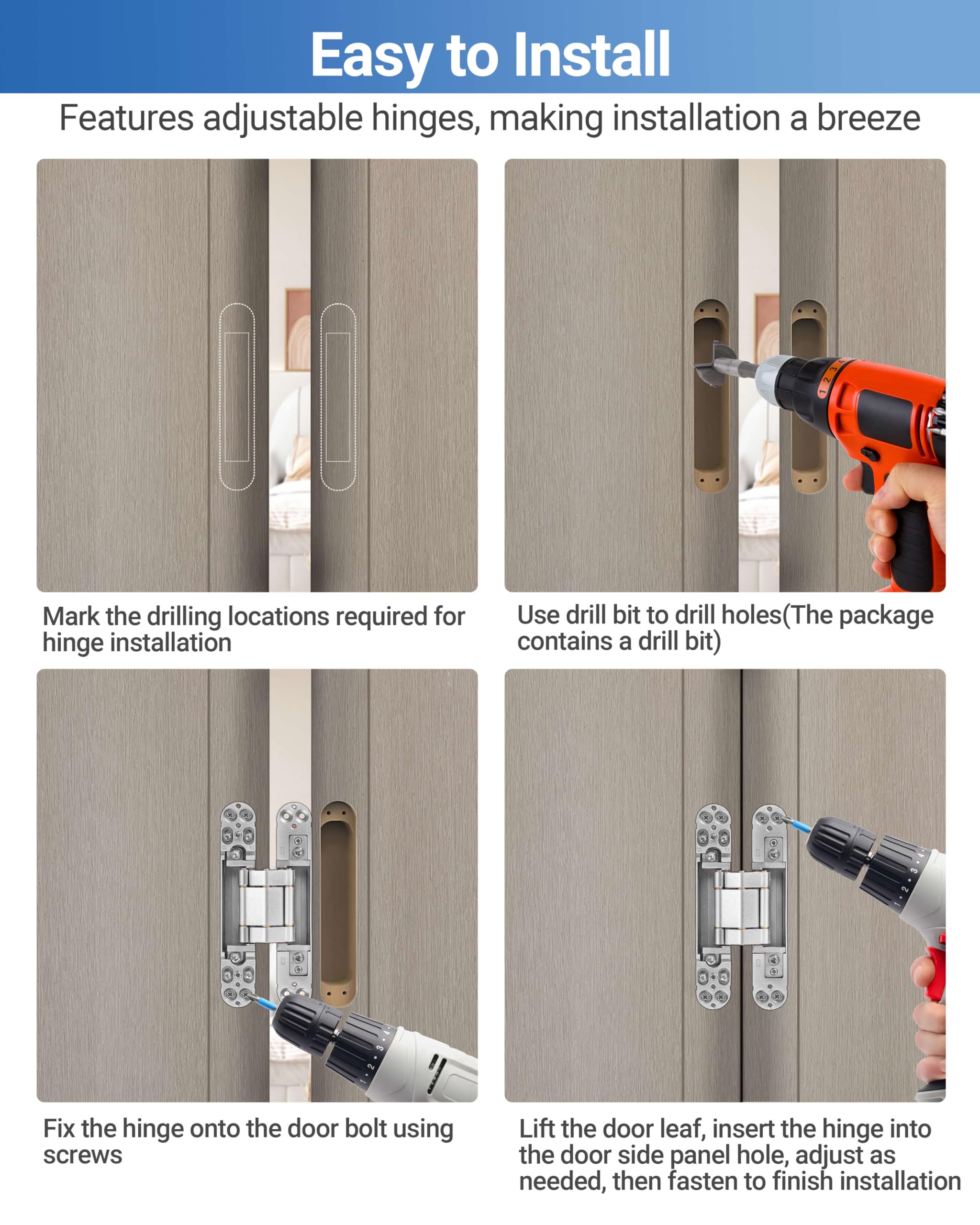 Easy to Install

Features adjustable hinges, making installation a breeze

Mark the drilling locations required for hinge installation

Use drill bit to drill holes(The package contains a drill bit)

Fix the hinge onto the door bolt using screws

Lift the door leaf, insert the hinge into the door side panel hole, adjust as needed, then fasten to finish installation