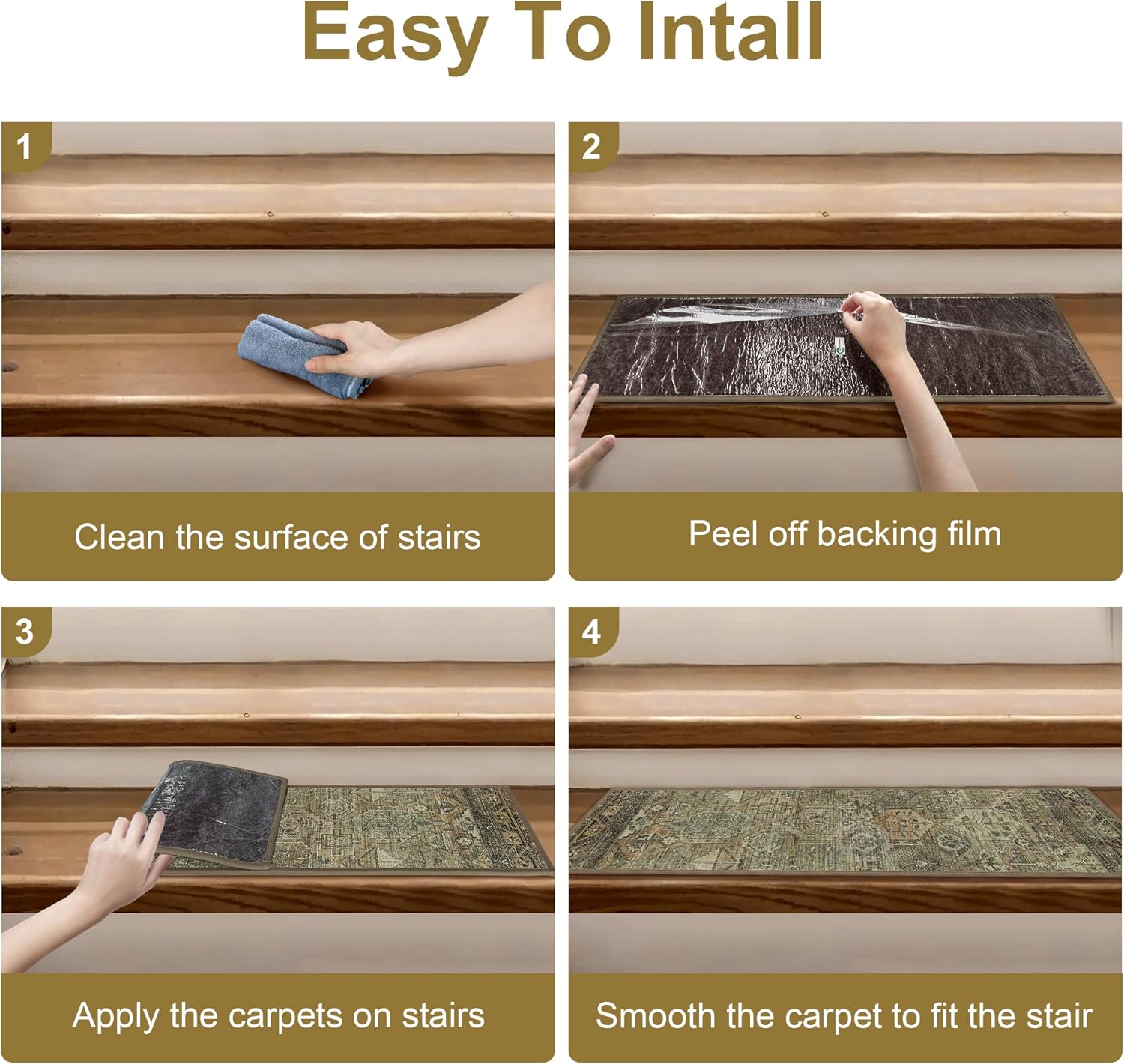 Easy To Intall

1

Clean the surface of stairs

2

Peel off backing film

3

Apply the carpets on stairs

4

Smooth the carpet to fit the stair