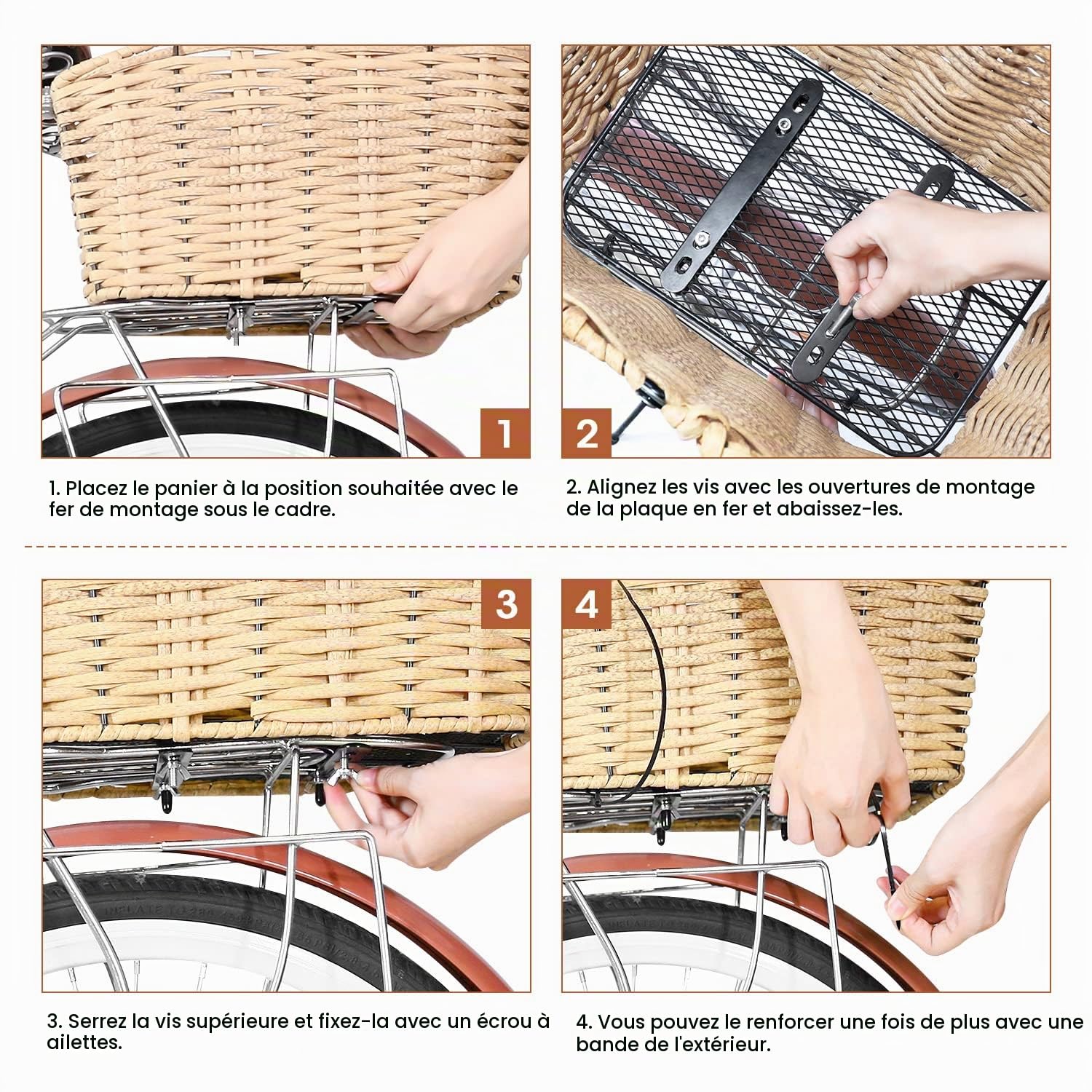 1

2

1. Placez le panier à la position souhaitée avec le fer de montage sous le cadre.

2. Alignez les vis avec les ouvertures de montage de la plaque en fer et abaissez-les.

3

4

3. Serrez la vis supérieure et fixez-la avec un écrou à ailettes.

4. Vous pouvez le renforcer une fois de plus avec une bande de l'extérieur.