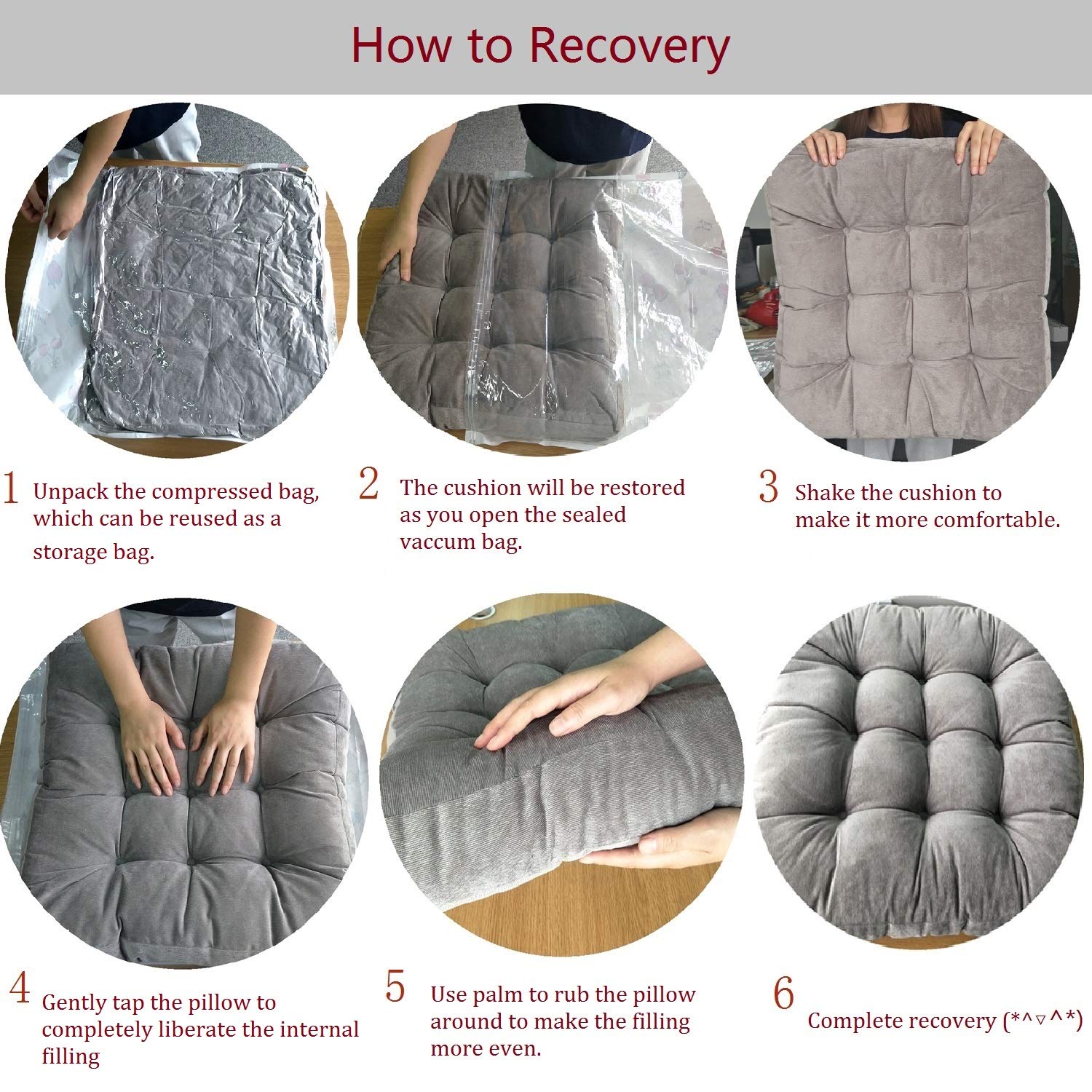 How to Recovery

1 Unpack the compressed bag, which can be reused as a storage bag.

2 The cushion will be restored as you open the sealed vaccum bag.

3 Shake the cushion to make it more comfortable.

4 Gently tap the pillow to completely liberate the internal filling

5 Use palm to rub the pillow around to make the filling more even.

6 Complete recovery (*^▽^*)