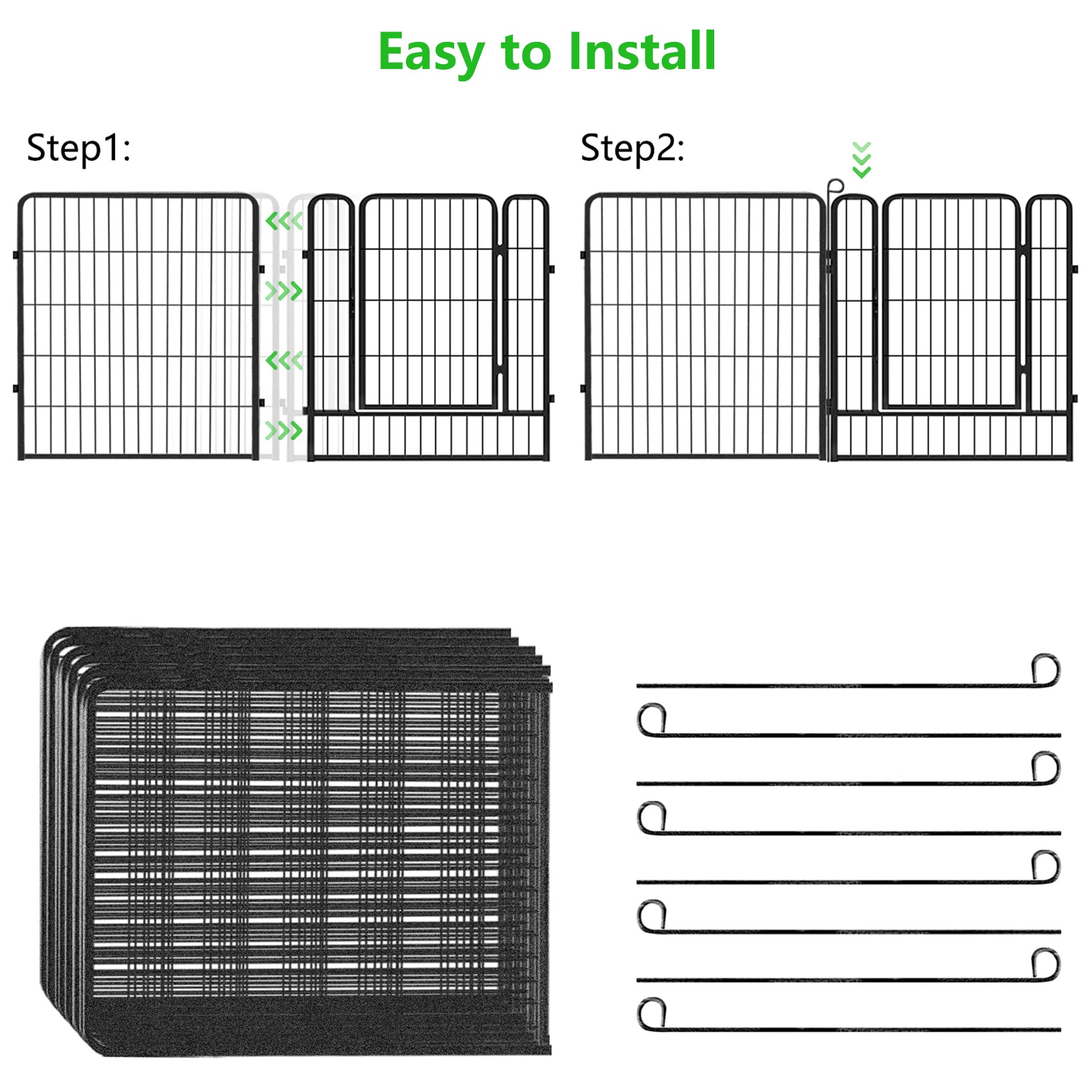 Easy to Install

Step1:

Step2: