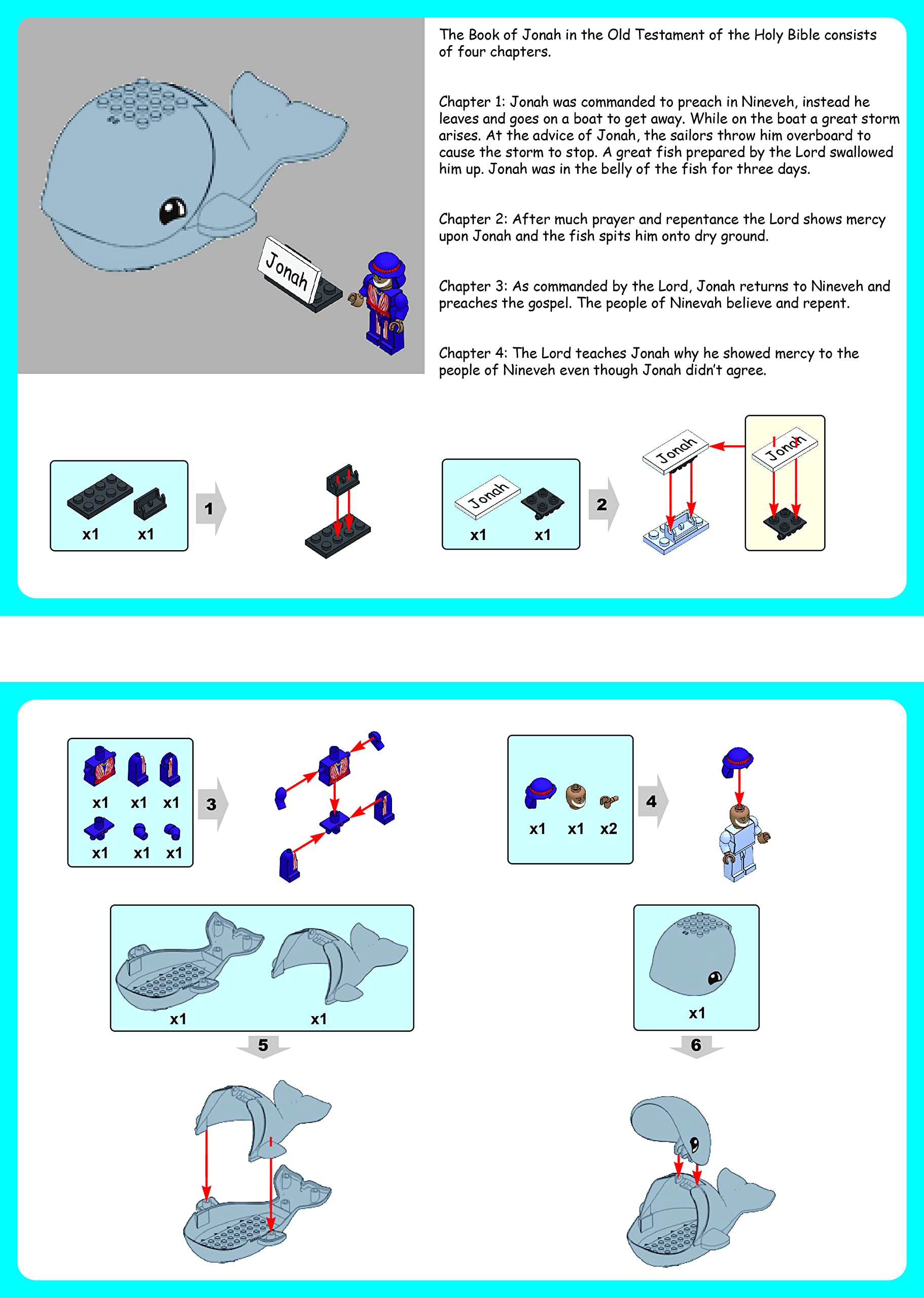 Jonah

The Book of Jonah in the Old Testament of the Holy Bible consists of four chapters.

Chapter 1: Jonah was commanded to preach in Nineveh, instead he leaves and goes on a boat to get away. While on the boat a great storm arises. At the advice of Jonah, the sailors throw him overboard to cause the storm to stop. A great fish prepared by the Lord swallowed him up. Jonah was in the belly of the fish for three days.

Chapter 2: After much prayer and repentance the Lord shows mercy upon Jonah and the fish spits him onto dry ground.

Chapter 3: As commanded by the Lord, Jonah returns to Nineveh and preaches the gospel. The people of Ninevah believe and repent.

Chapter 4: The Lord teaches Jonah why he showed mercy to the people of Nineveh even though Jonah didn't agree.

x1 x1

1

Jonah

x1 x1

2

Jonah

Jonah

x1 x1 x1
x1 x1 x1

3

x1 x1 x2

4

x1 x1

5

x1

6