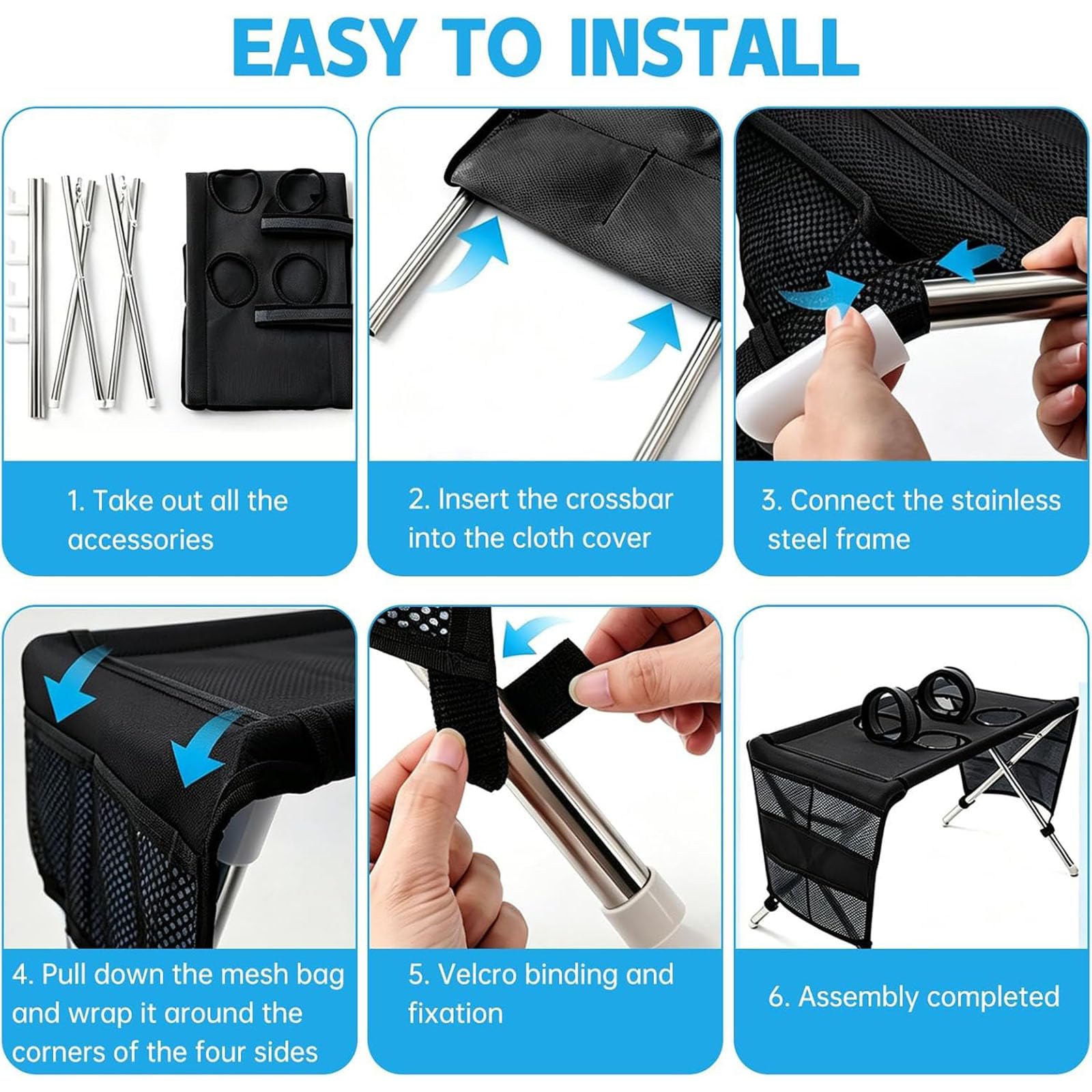 EASY TO INSTALL

1. Take out all the accessories

2. Insert the crossbar into the cloth cover

3. Connect the stainless steel frame

4. Pull down the mesh bag and wrap it around the corners of the four sides

5. Velcro binding and fixation

6. Assembly completed