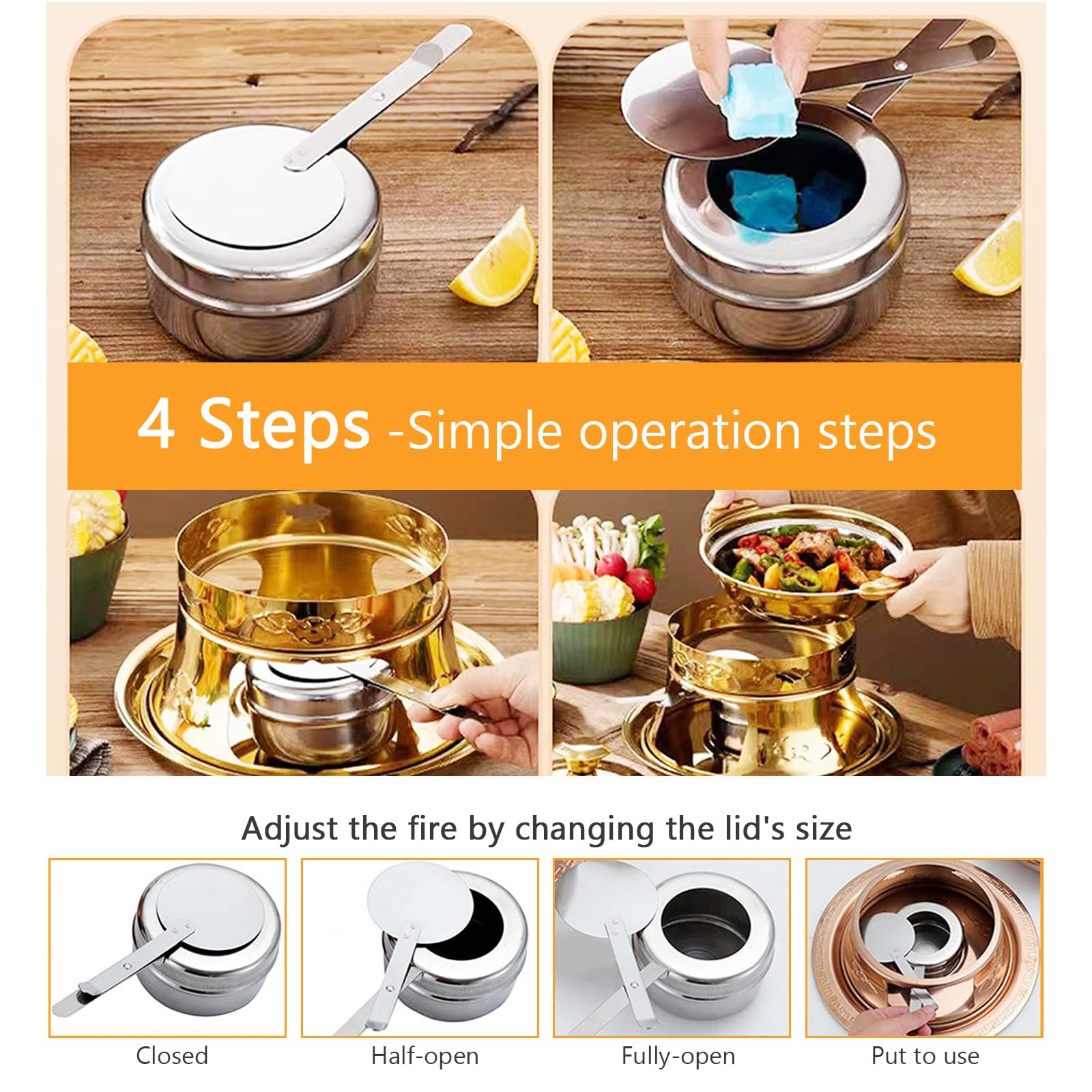 4 Steps -Simple operation steps

Adjust the fire by changing the lid's size

Closed

Half-open

Fully-open

Put to use