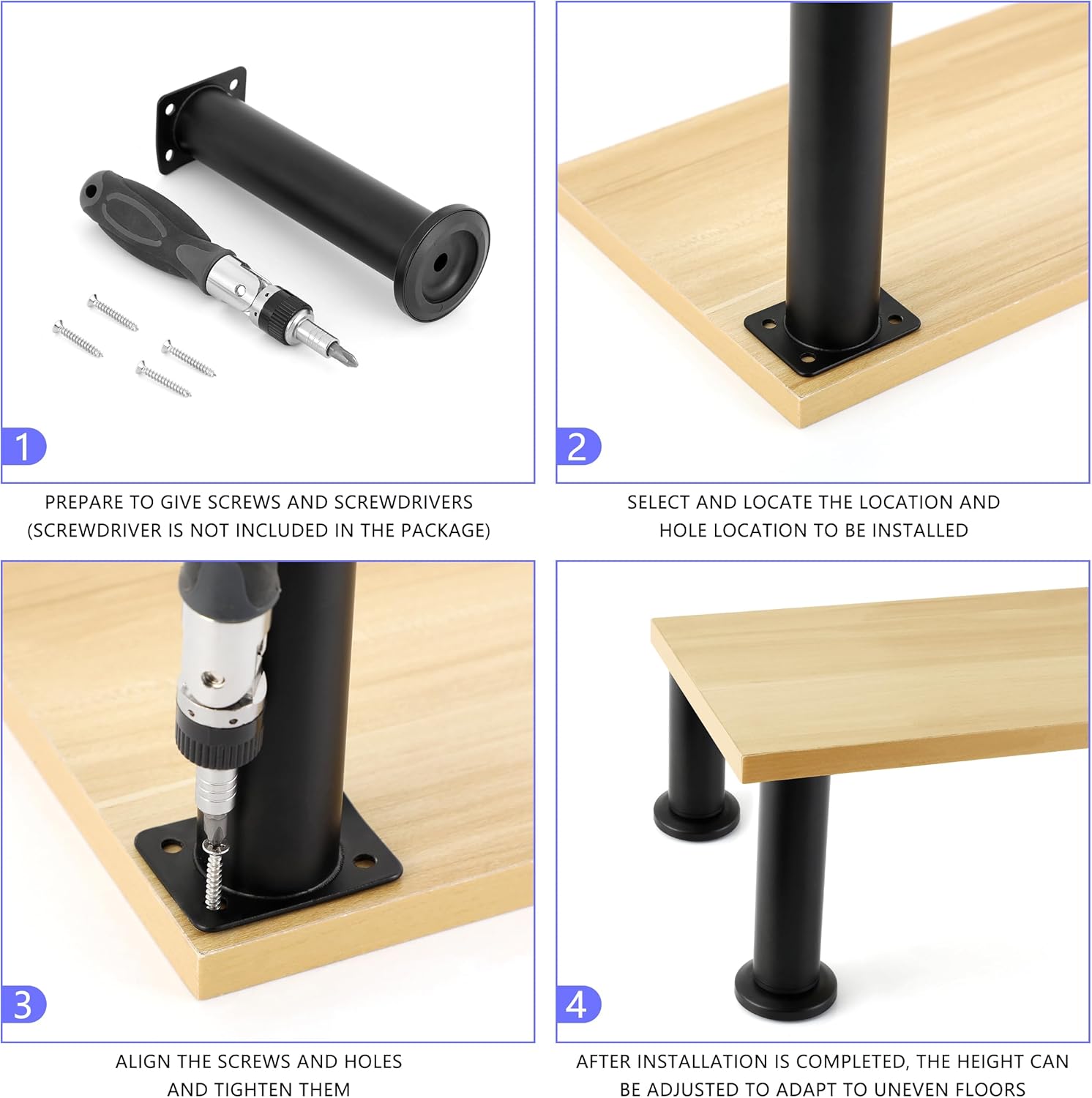 1

PREPARE TO GIVE SCREWS AND SCREWDRIVERS (SCREWDRIVER IS NOT INCLUDED IN THE PACKAGE)

2

SELECT AND LOCATE THE LOCATION AND HOLE LOCATION TO BE INSTALLED

3

ALIGN THE SCREWS AND HOLES AND TIGHTEN THEM

4

AFTER INSTALLATION IS COMPLETED, THE HEIGHT CAN BE ADJUSTED TO ADAPT TO UNEVEN FLOORS