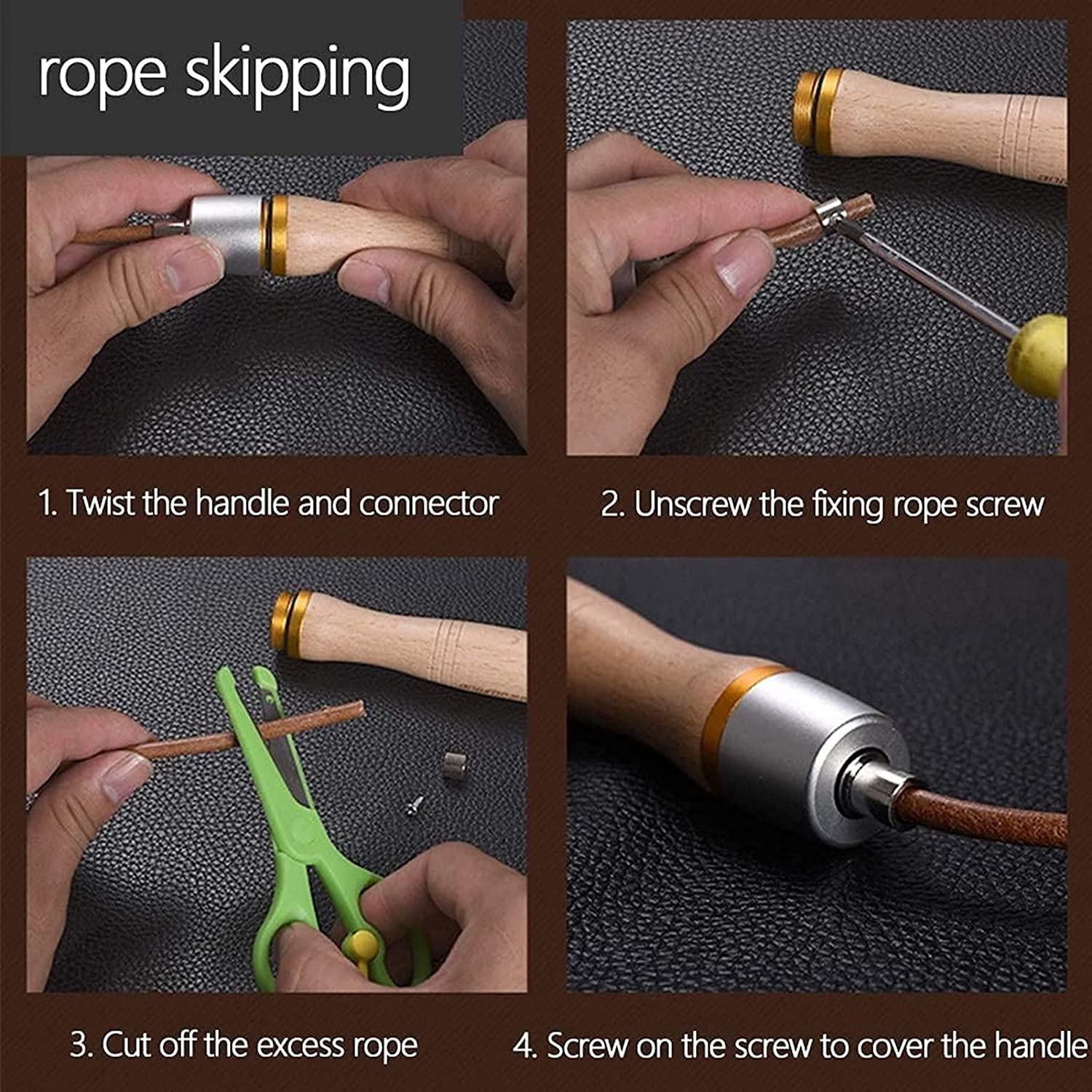 rope skipping

1. Twist the handle and connector

2. Unscrew the fixing rope screw

3. Cut off the excess rope

4. Screw on the screw to cover the handle