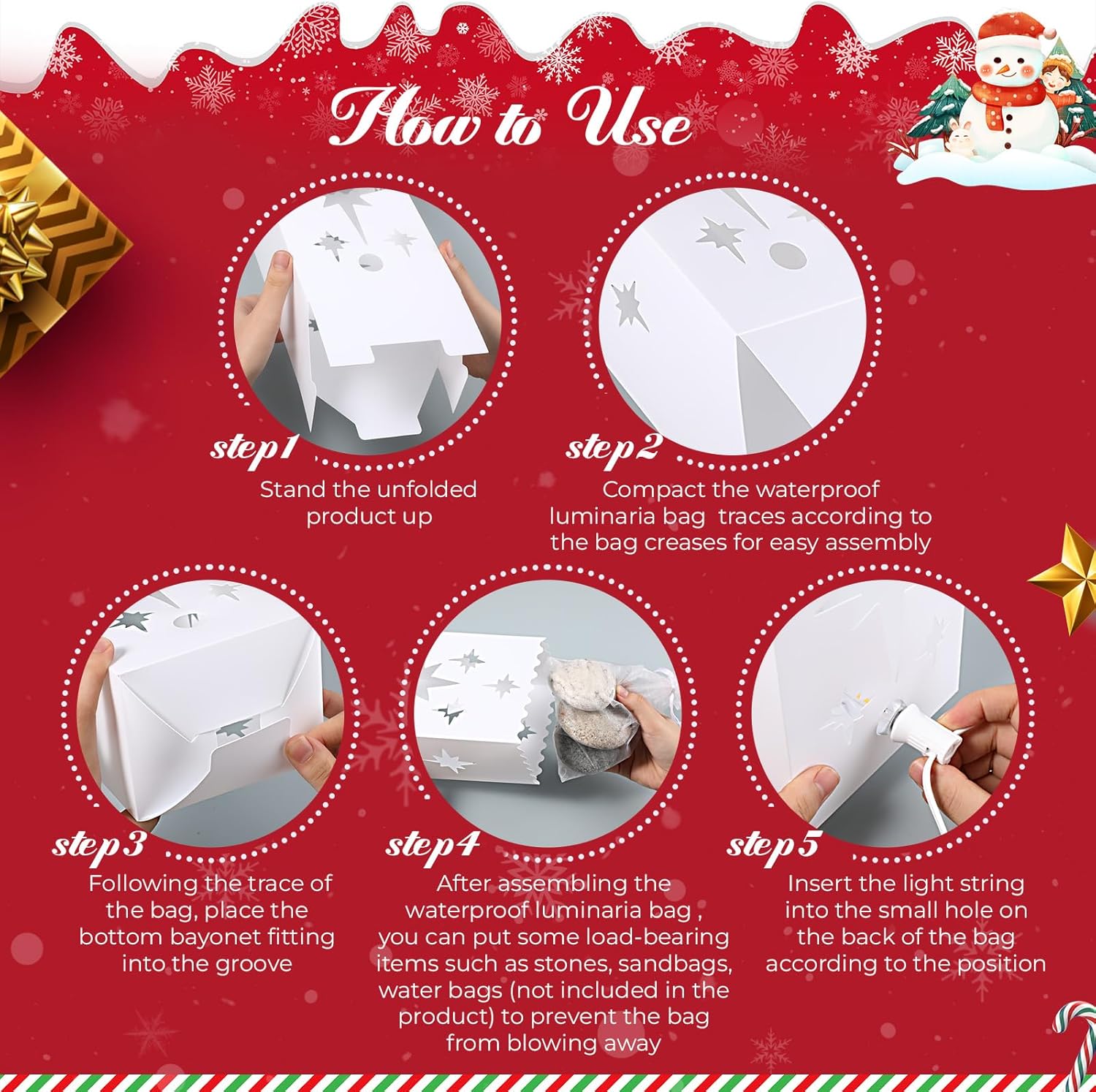 How to Use

step1
Stand the unfolded product up

step2
Compact the waterproof luminaria bag traces according to the bag creases for easy assembly

step3
Following the trace of the bag, place the bottom bayonet fitting into the groove

step4
After assembling the waterproof luminaria bag , you can put some load-bearing items such as stones, sandbags, water bags (not included in the product) to prevent the bag from blowing away

step5
Insert the light string into the small hole on the back of the bag according to the position