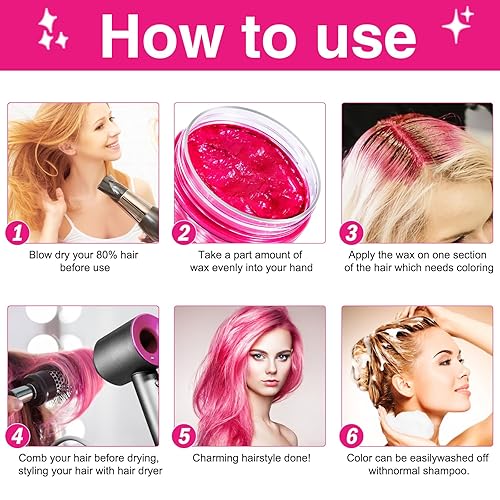 How to use

1
Blow dry your 80% hair before use

2
Take a part amount of wax evenly into your hand

3
Apply the wax on one section of the hair which needs coloring

4
Comb your hair before drying, styling your hair with hair dryer

5
Charming hairstyle done!

6
Color can be easilywashed off withnormal shampoo.