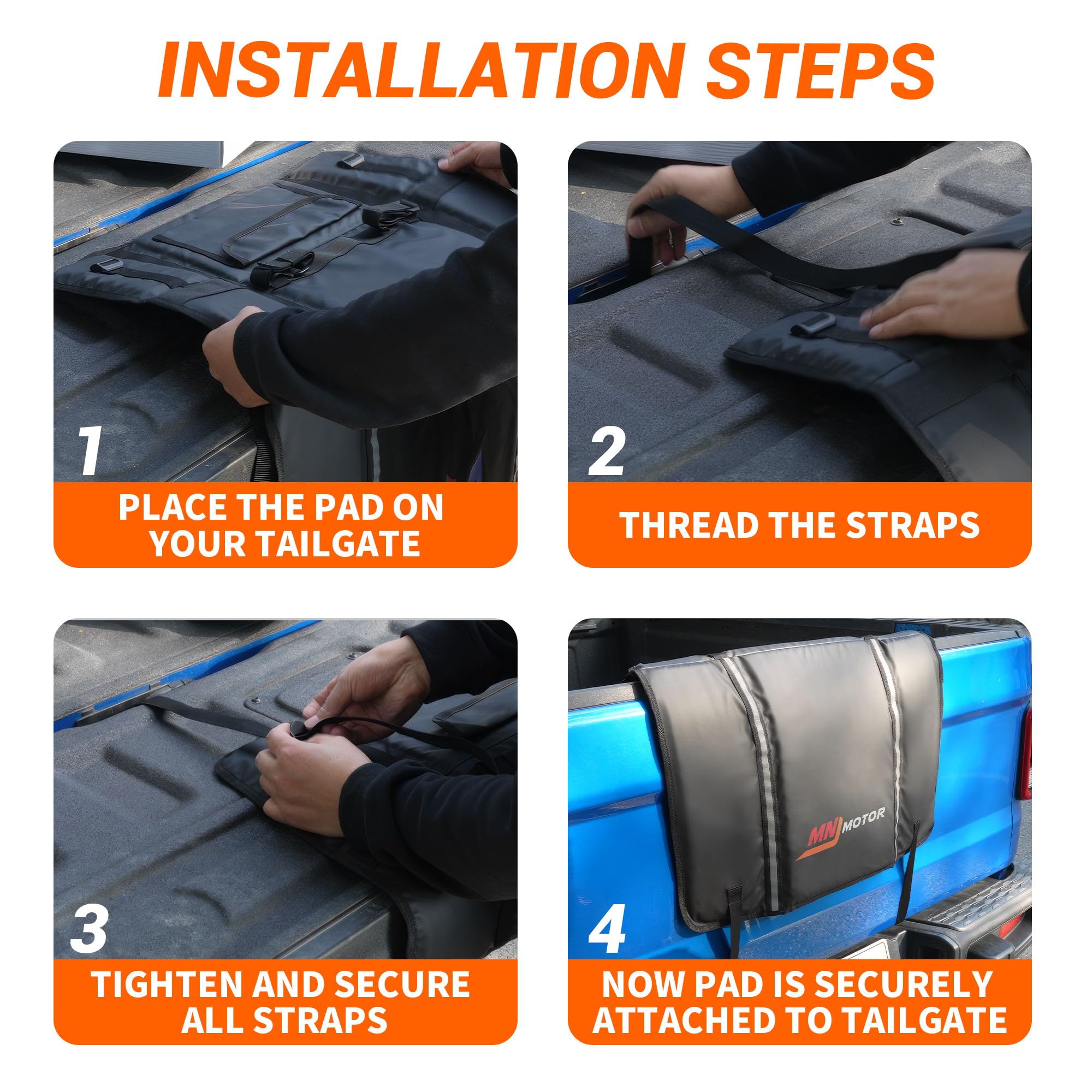 INSTALLATION STEPS

1

PLACE THE PAD ON YOUR TAILGATE

2

THREAD THE STRAPS

3

TIGHTEN AND SECURE ALL STRAPS

MN MOTOR

4

NOW PAD IS SECURELY ATTACHED TO TAILGATE