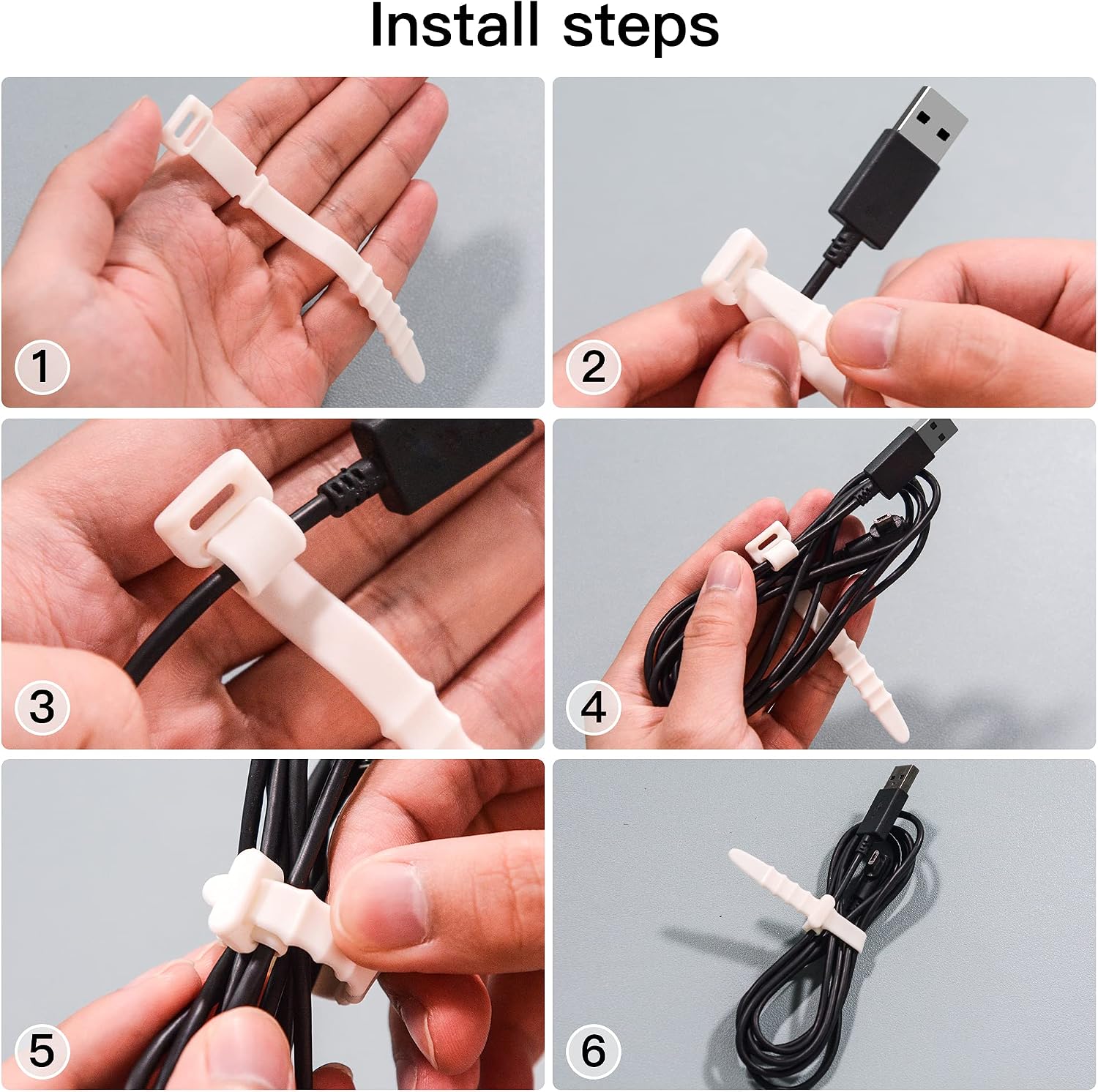 Install steps

1

2

3

4

5

6