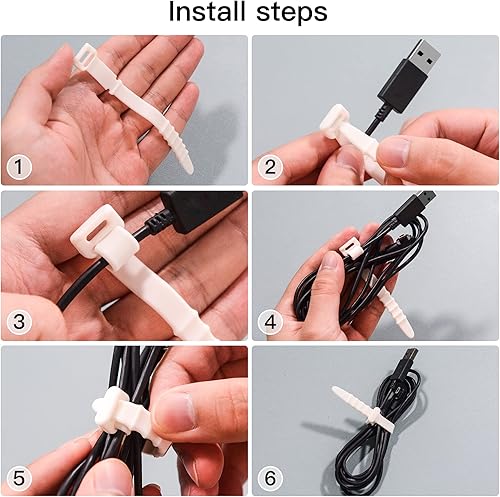 Install steps

1

2

3

4

5

6