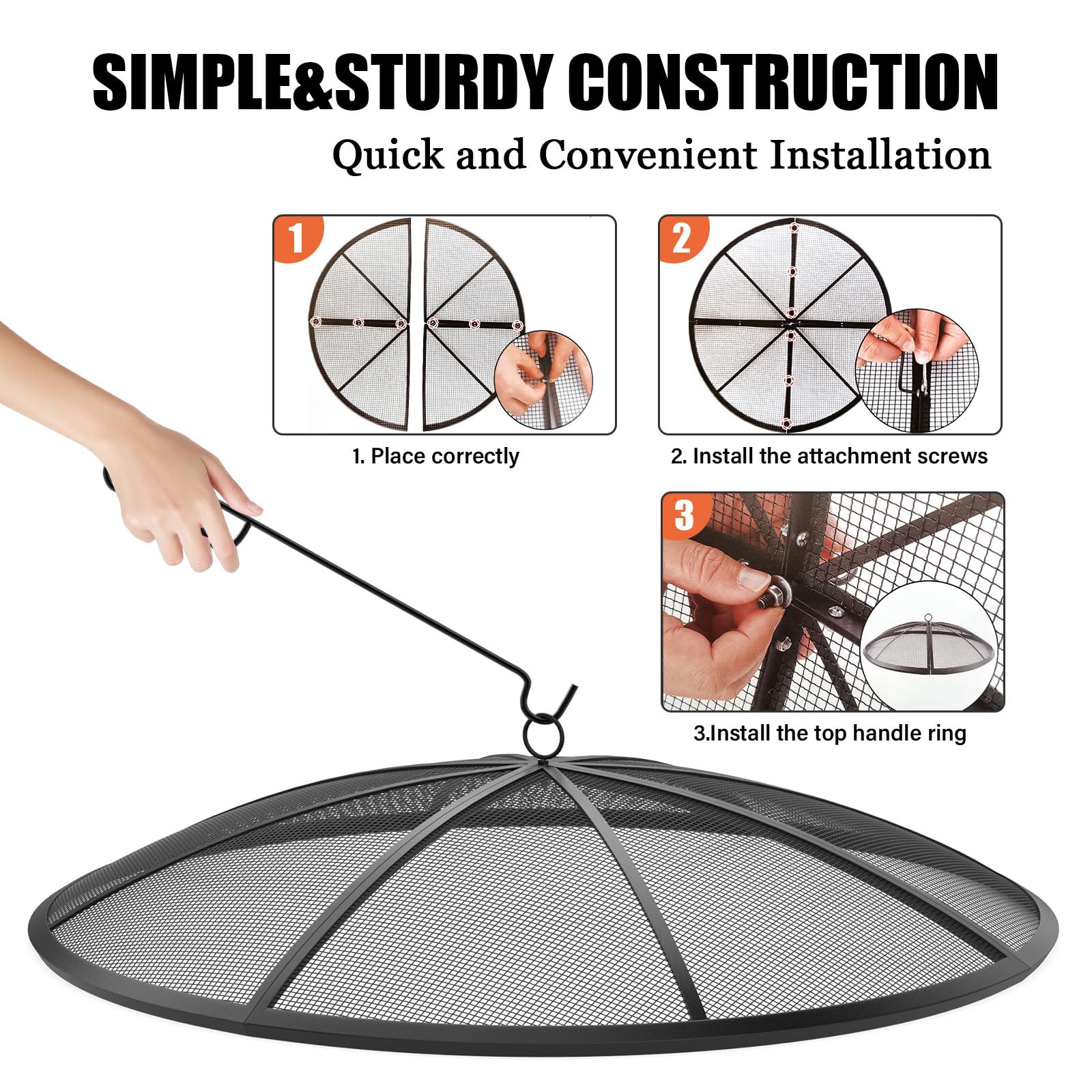 SIMPLE&STURDY CONSTRUCTION

Quick and Convenient Installation

1

1. Place correctly

2

2. Install the attachment screws

3

3.Install the top handle ring