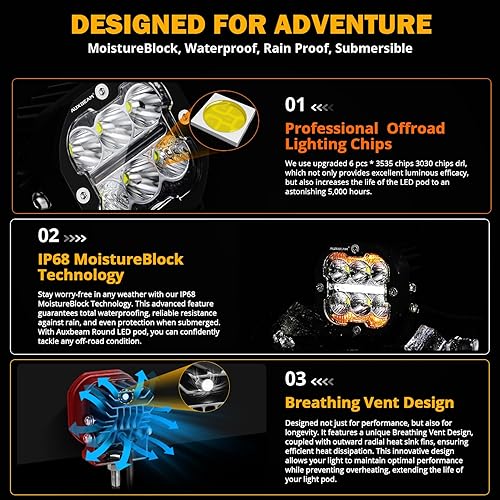 DESIGNED FOR ADVENTURE
MoistureBlock, Waterproof, Rain Proof, Submersible

AUXBEAM

01

Professional Offroad Lighting Chips

We use upgraded 6 pcs * 3535 chips 3030 chips drl, which not only provides excellent luminous efficacy, but also increases the life of the LED pod to an astonishing 5,000 hours.

02

IP68 MoistureBlock Technology

Stay worry-free in any weather with our IP68 MoistureBlock Technology. This advanced feature guarantees total waterproofing, reliable resistance against rain, and even protection when submerged. With Auxbeam Round LED pod, you can confidently tackle any off-road condition.

AUXBEAM

03

Breathing Vent Design

Designed not just for performance, but also for longevity. It features a unique Breathing Vent Design, coupled with outward radial heat sink fins, ensuring efficient heat dissipation. This innovative design allows your light to maintain optimal performance while preventing overheating, extending the life of your light pod.