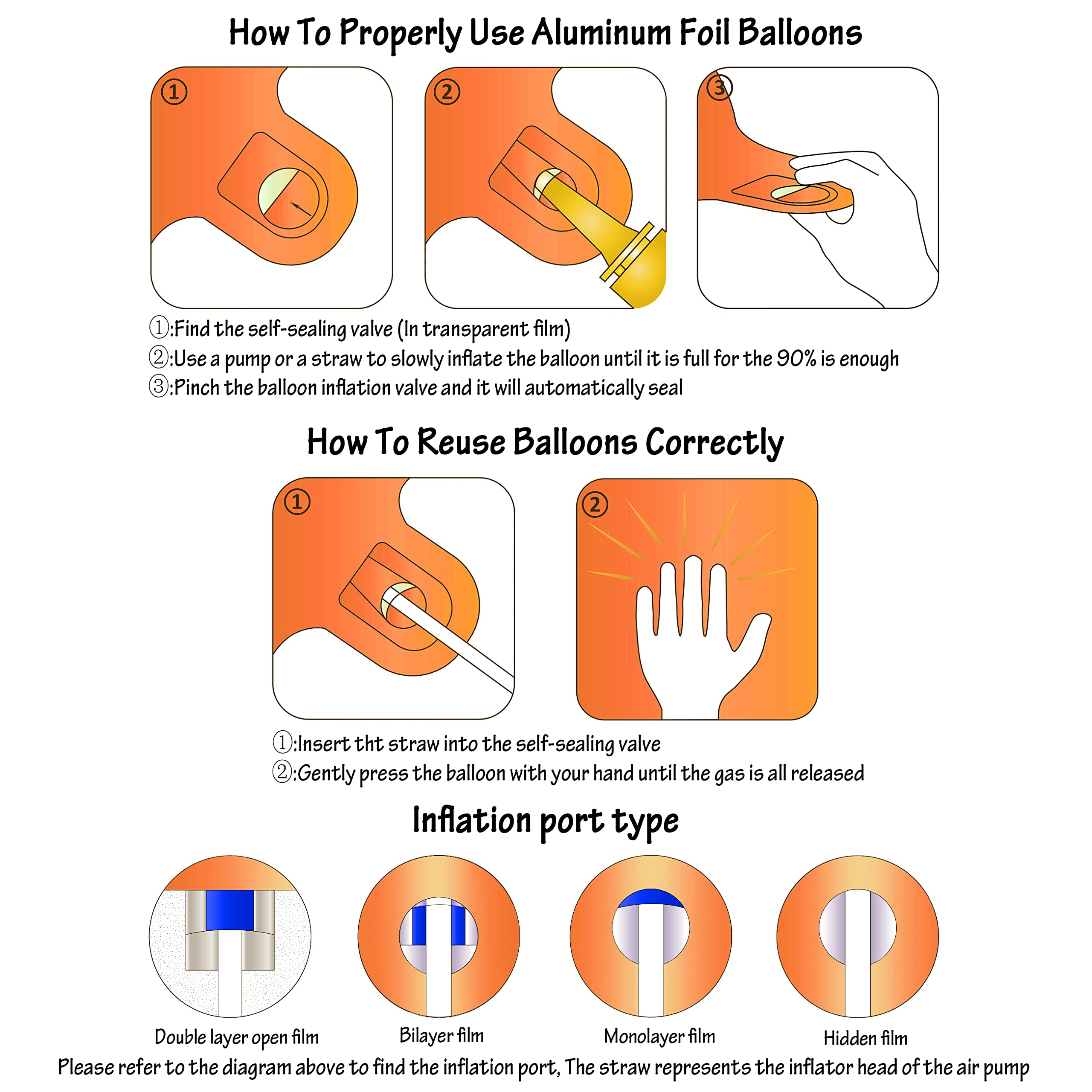 How To Properly Use Aluminum Foil Balloons

①

②

③

①:Find the self-sealing valve (In transparent film)
②:Use a pump or a straw to slowly inflate the balloon until it is full for the 90% is enough
③:Pinch the balloon inflation valve and it will automatically seal

How To Reuse Balloons Correctly

①

②

①:Insert tht straw into the self-sealing valve
②:Gently press the balloon with your hand until the gas is all released

Inflation port type

Double layer open film

Bilayer film

Monolayer film

Hidden film

Please refer to the diagram above to find the inflation port, The straw represents the inflator head of the air pump