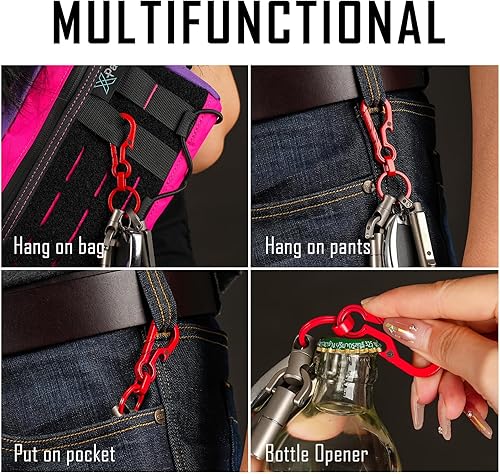 MULTIFUNCTIONAL

Hang on bag

Hang on pants

Put on pocket

Bottle Opener