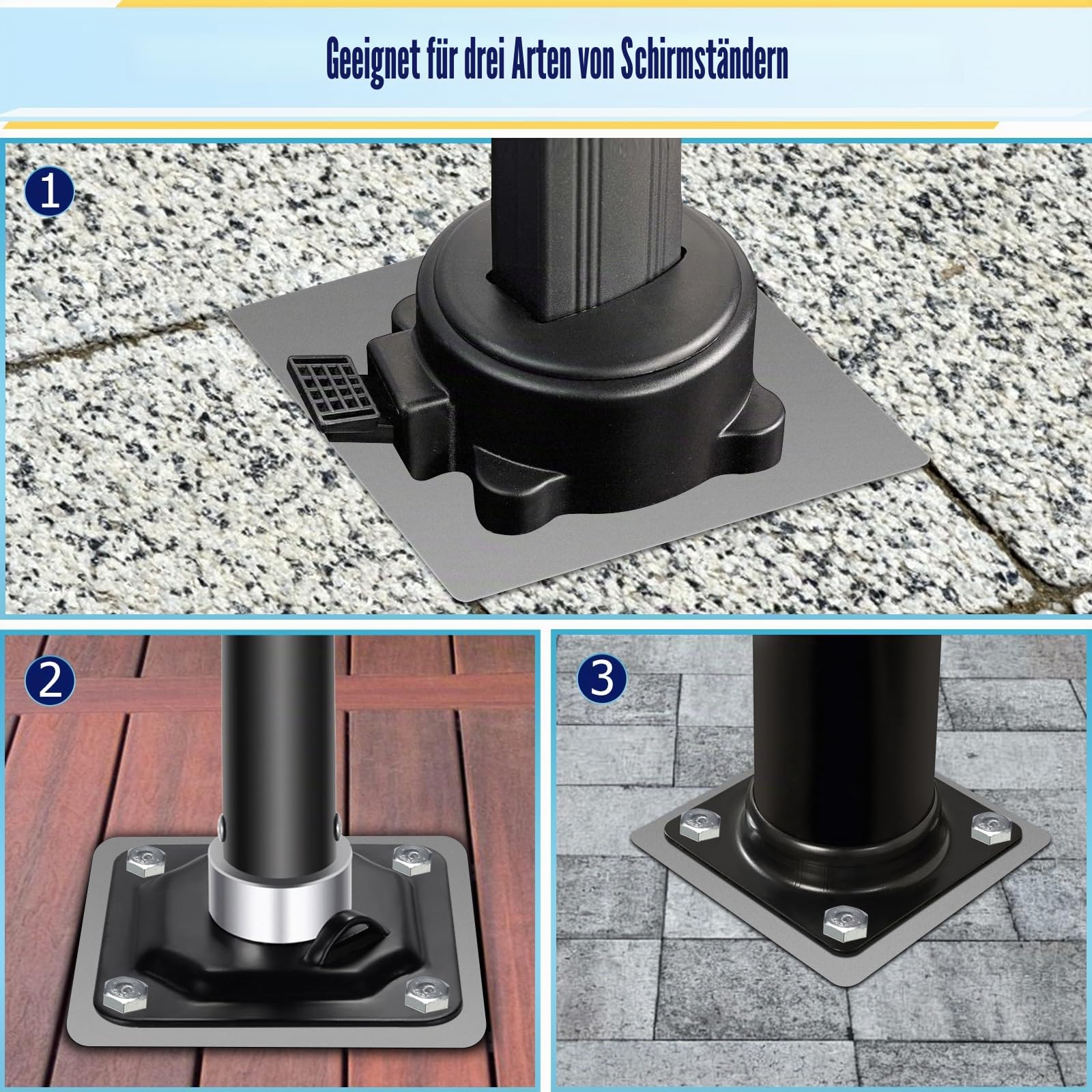 Geeignet für drei Arten von Schirmständern

1

2

3