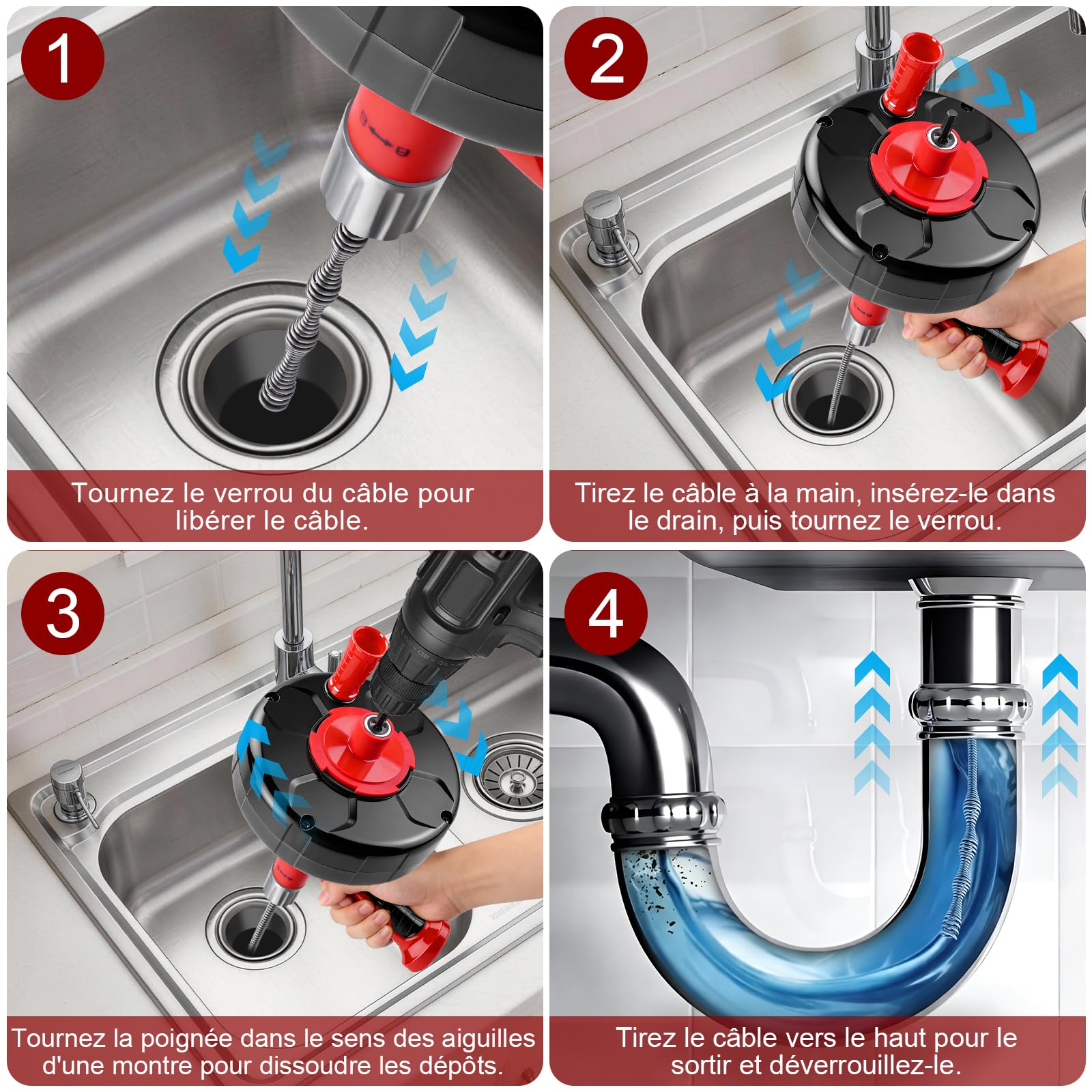 1

Tournez le verrou du câble pour libérer le câble.

2

Tirez le câble à la main, insérez-le dans le drain, puis tournez le verrou.

3

Tournez la poignée dans le sens des aiguilles d'une montre pour dissoudre les dépôts.

4

Tirez le câble vers le haut pour le sortir et déverrouillez-le.