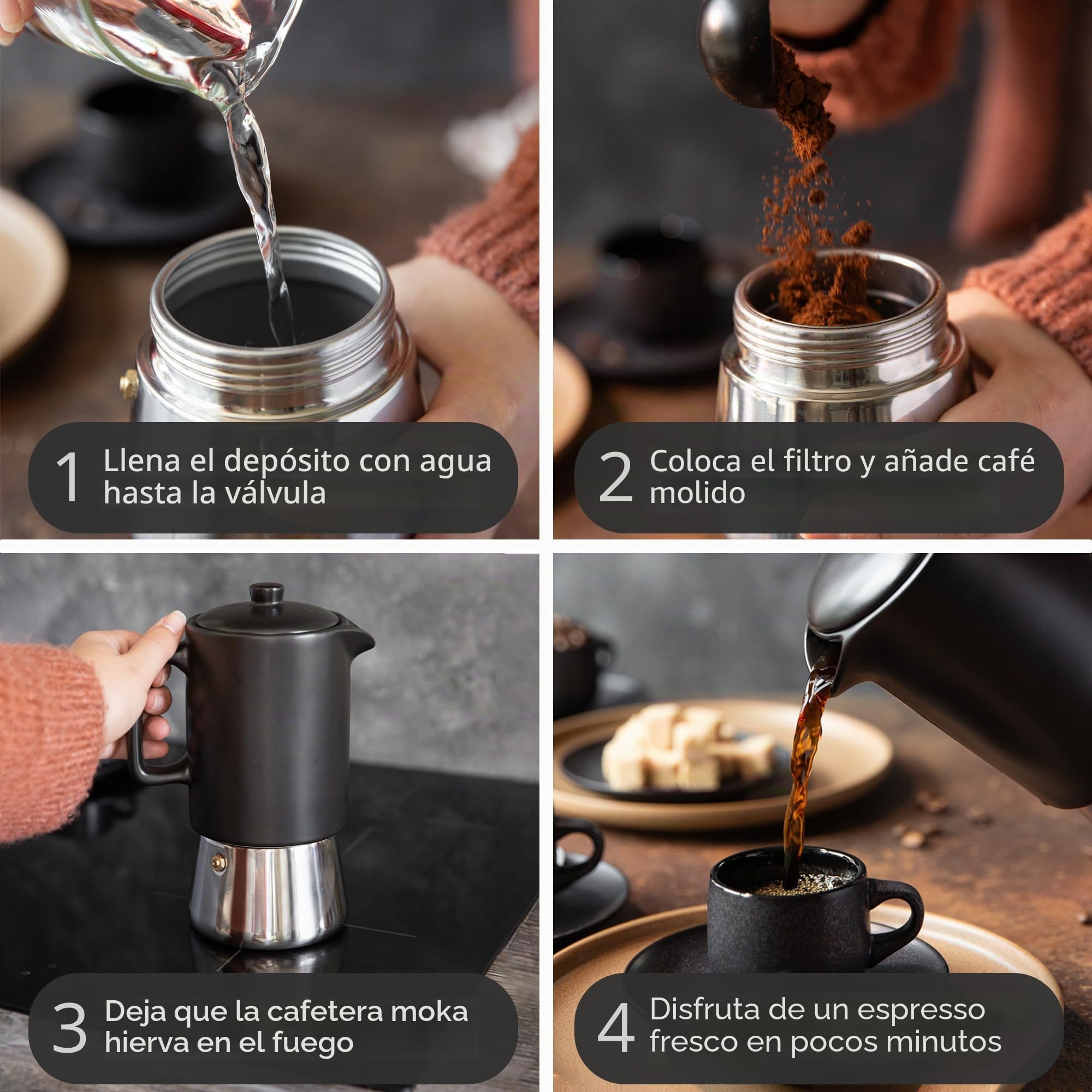 1 Llena el depósito con agua hasta la válvula

2 Coloca el filtro y añade café molido

3 Deja que la cafetera moka hierva en el fuego

4 Disfruta de un espresso fresco en pocos minutos