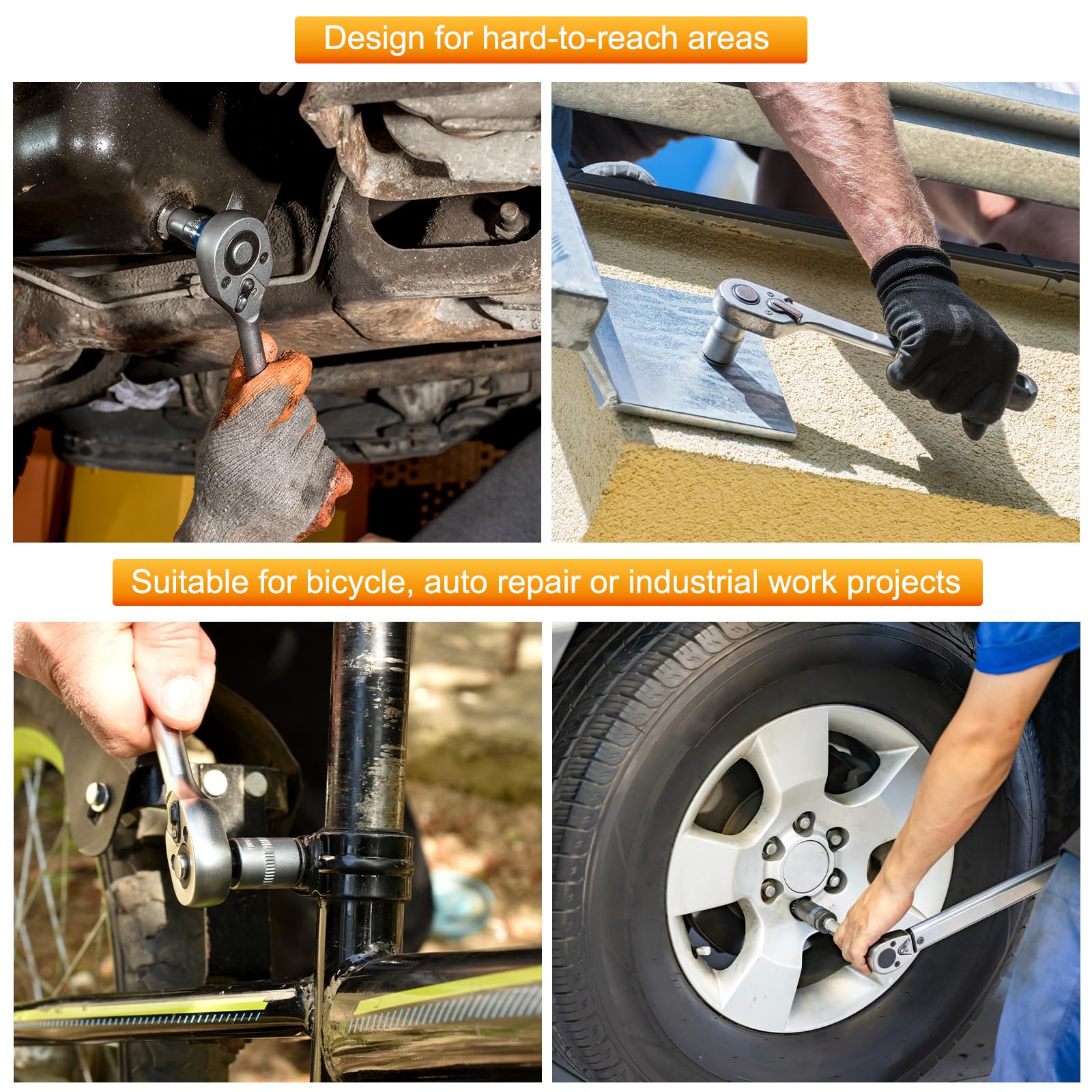 Design for hard-to-reach areas

Suitable for bicycle, auto repair or industrial work projects