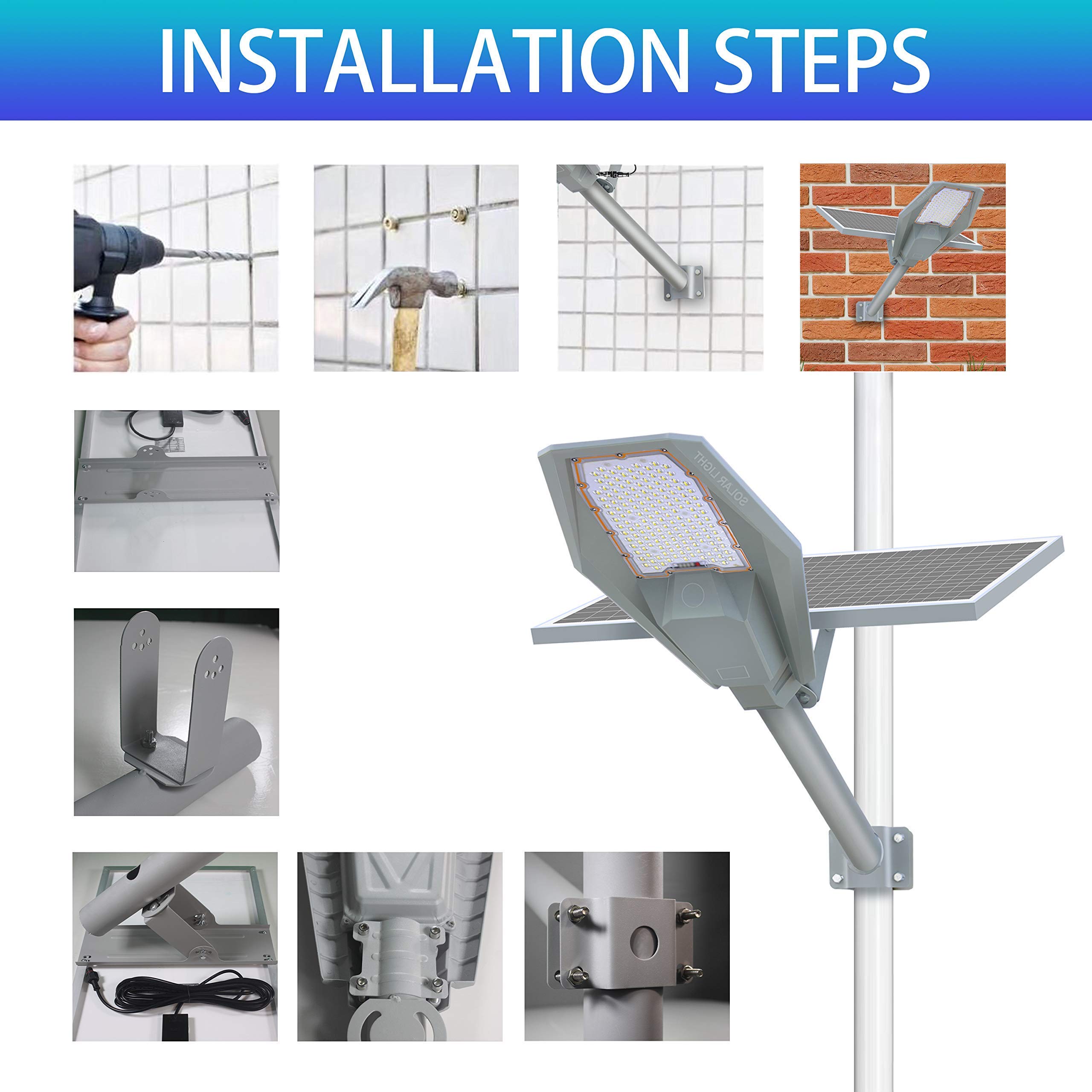 INSTALLATION STEPS

SOLAR LIGHT