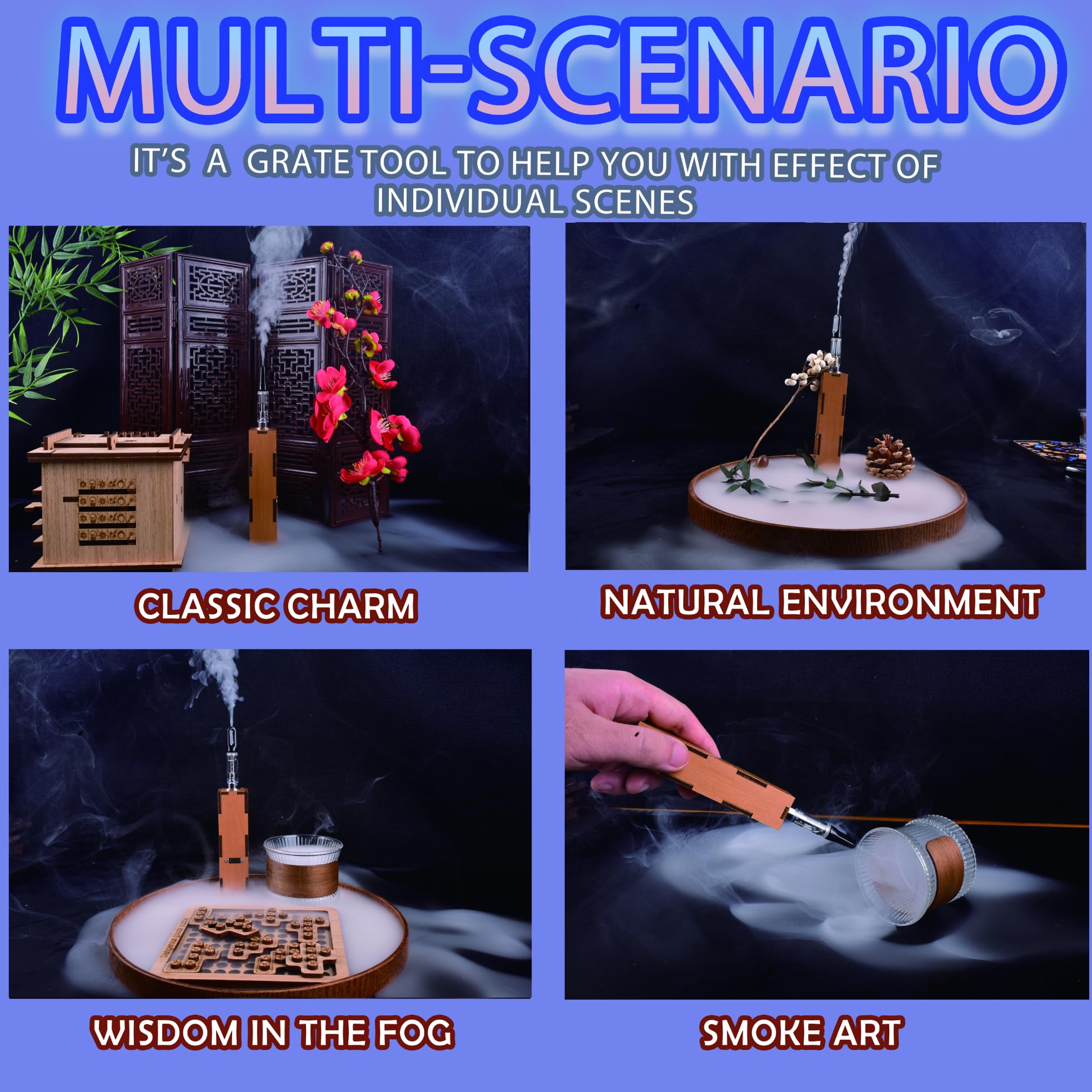 MULTI-SCENARIO

IT'S A GRATE TOOL TO HELP YOU WITH EFFECT OF INDIVIDUAL SCENES

CLASSIC CHARM

NATURAL ENVIRONMENT

WISDOM IN THE FOG

SMOKE ART