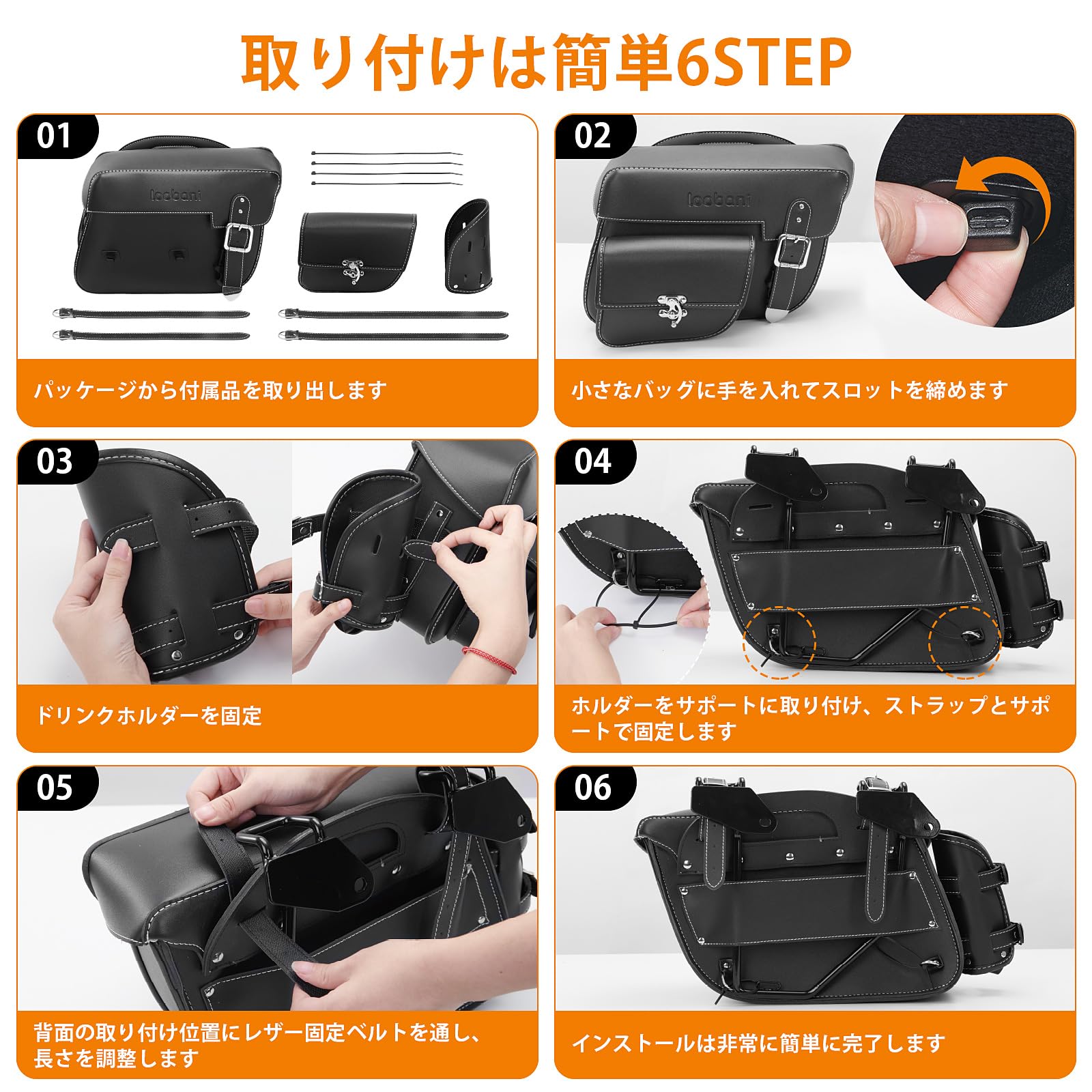 取り付けは簡単6STEP

01

loobani

パッケージから付属品を取り出します

02

loobani

小さなバッグに手を入れてスロットを締めます

03

ドリンクホルダーを固定

04

ホルダーをサポートに取り付け、ストラップとサポートで固定します

05

背面の取り付け位置にレザー固定ベルトを通し、長さを調整します

06

インストールは非常に簡単に完了します