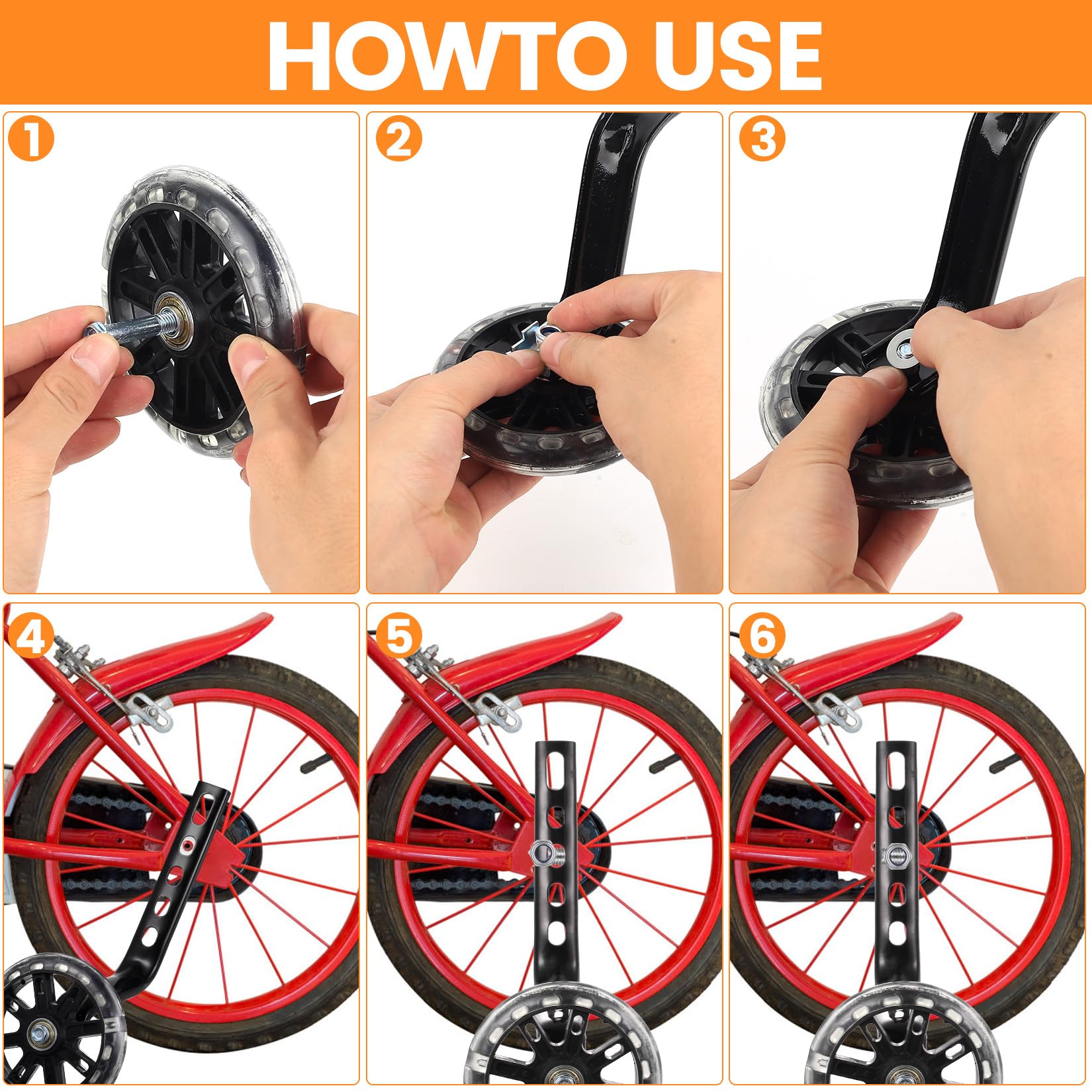 HOWTO USE

1

2

3

4

5

6