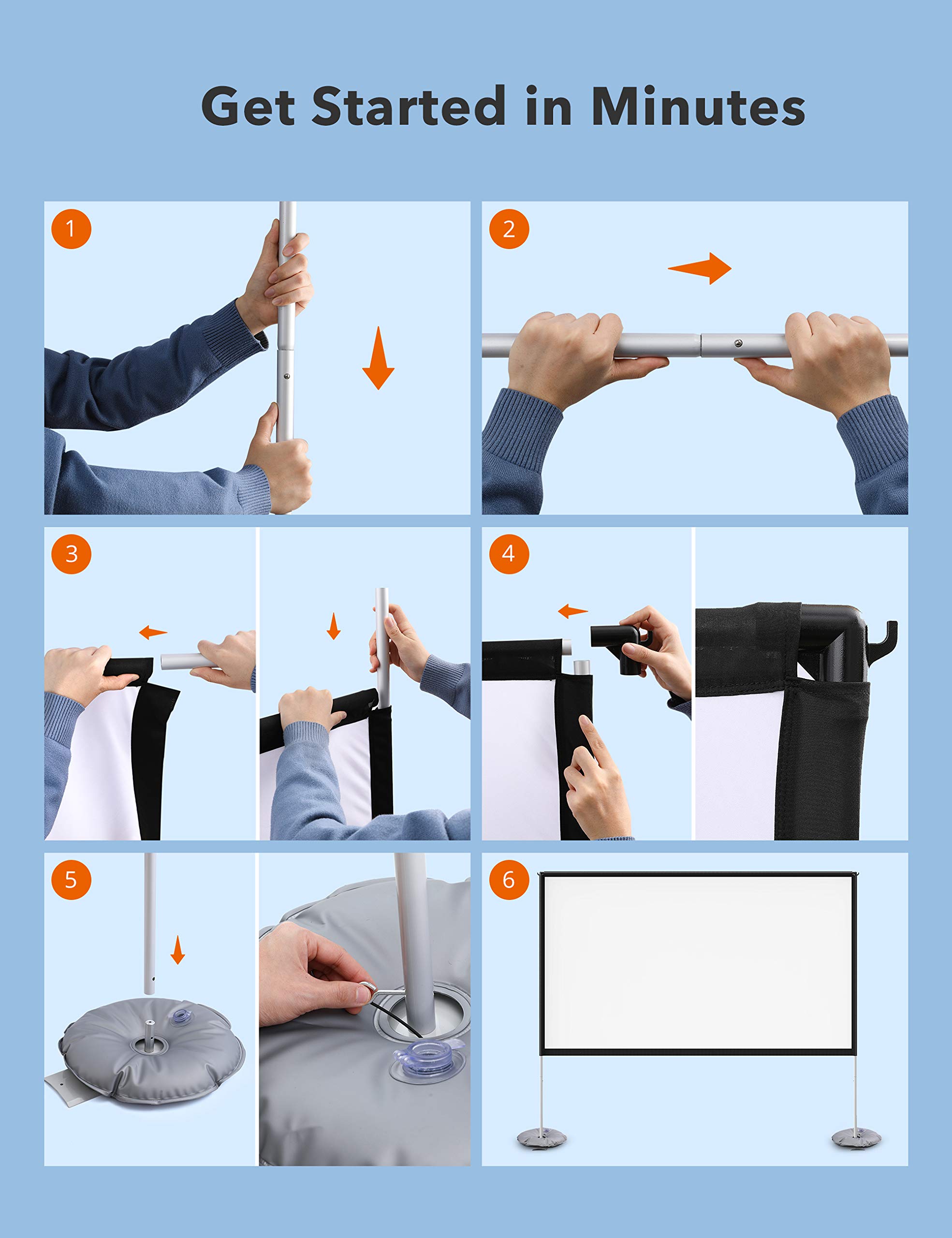 Get Started in Minutes

1

2

3

4

5

6