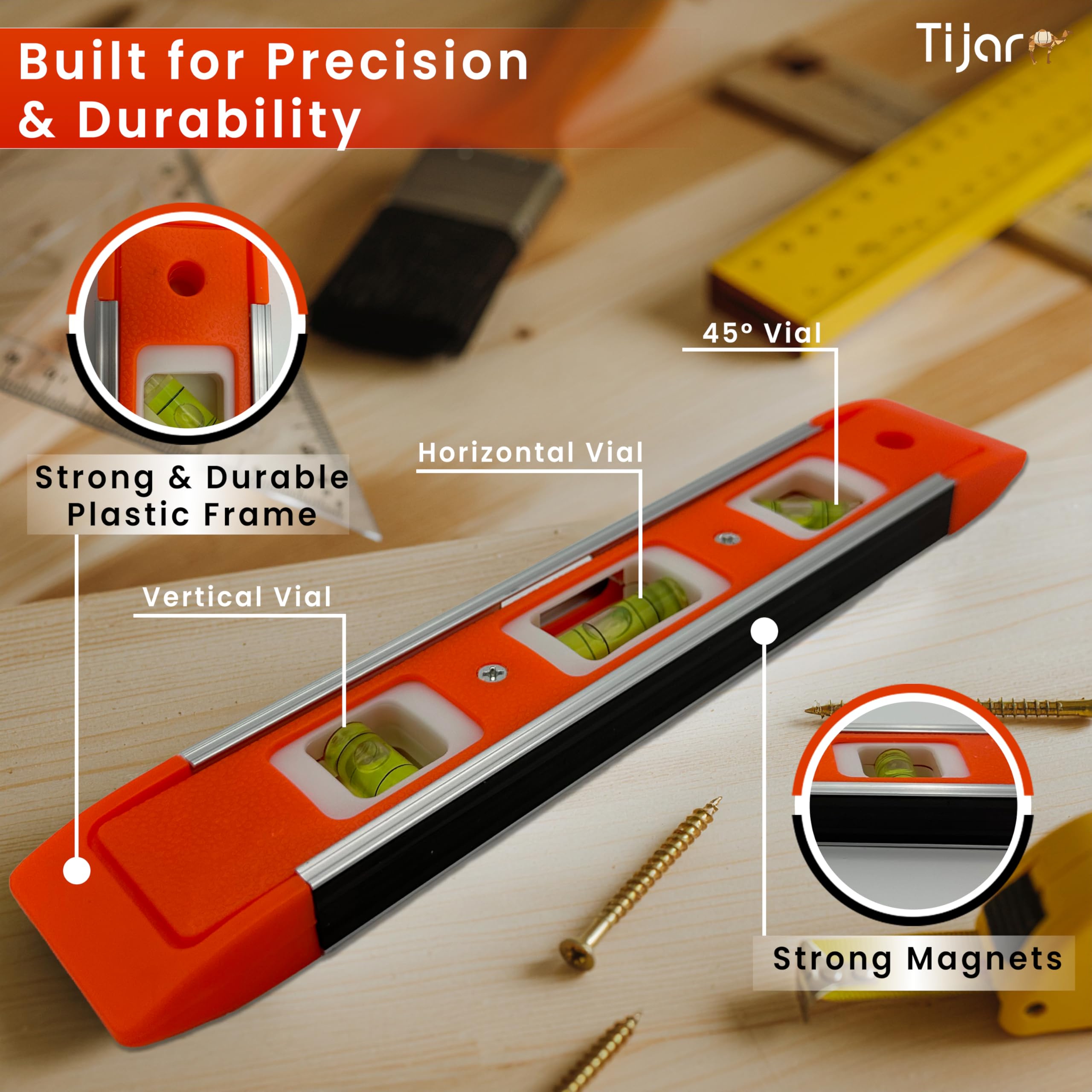 Built for Precision & Durability

Tijar

45° Vial

Horizontal Vial

Strong & Durable Plastic Frame

Vertical Vial

Strong Magnets