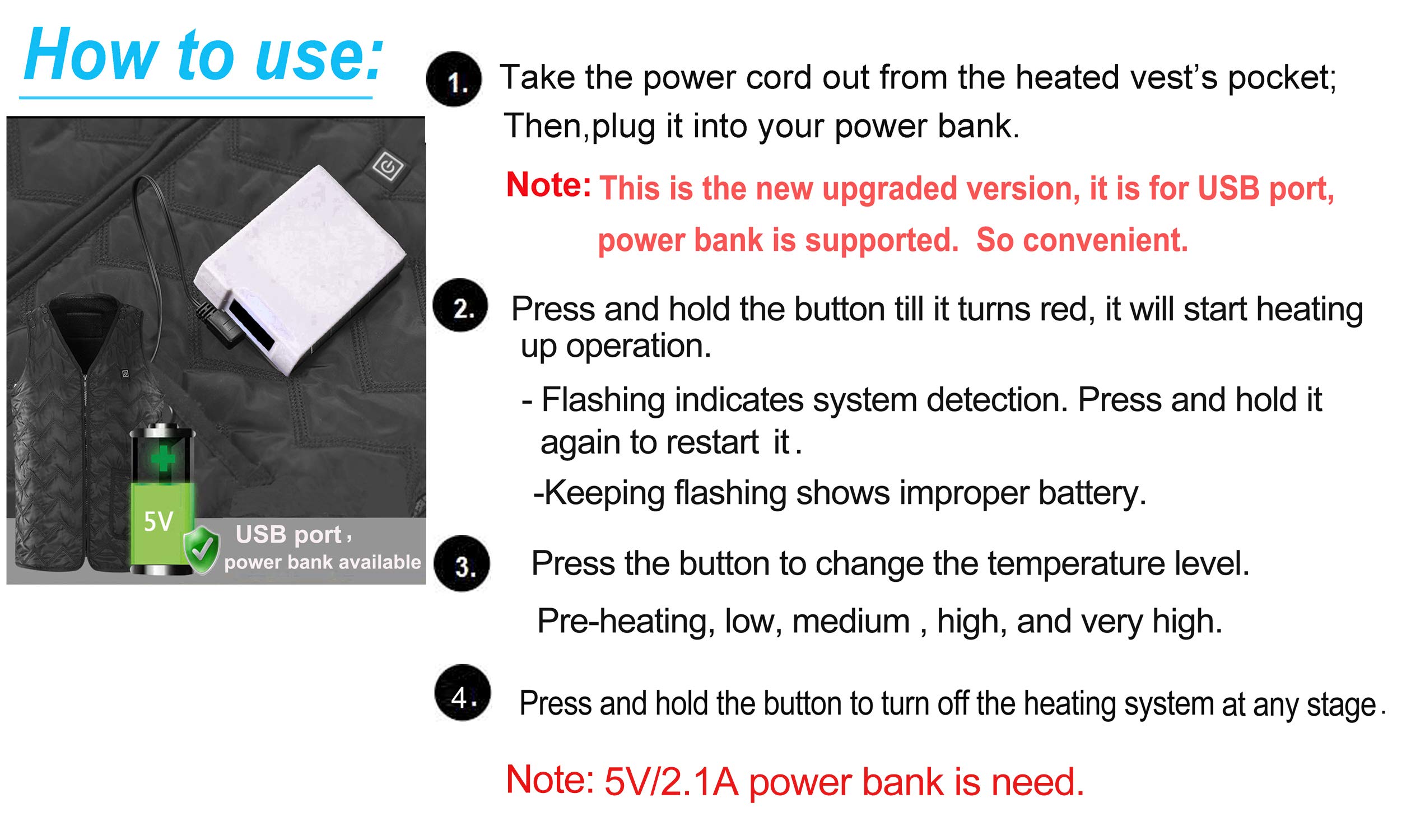 How to use:

5V

USB port,
power bank available

1. Take the power cord out from the heated vest's pocket; Then,plug it into your power bank.

Note: This is the new upgraded version, it is for USB port, power bank is supported. So convenient.

2. Press and hold the button till it turns red, it will start heating up operation.

- Flashing indicates system detection. Press and hold it again to restart it.

-Keeping flashing shows improper battery.

3. Press the button to change the temperature level.

Pre-heating, low, medium , high, and very high.

4. Press and hold the button to turn off the heating system at any stage.

Note: 5V/2.1A power bank is need.