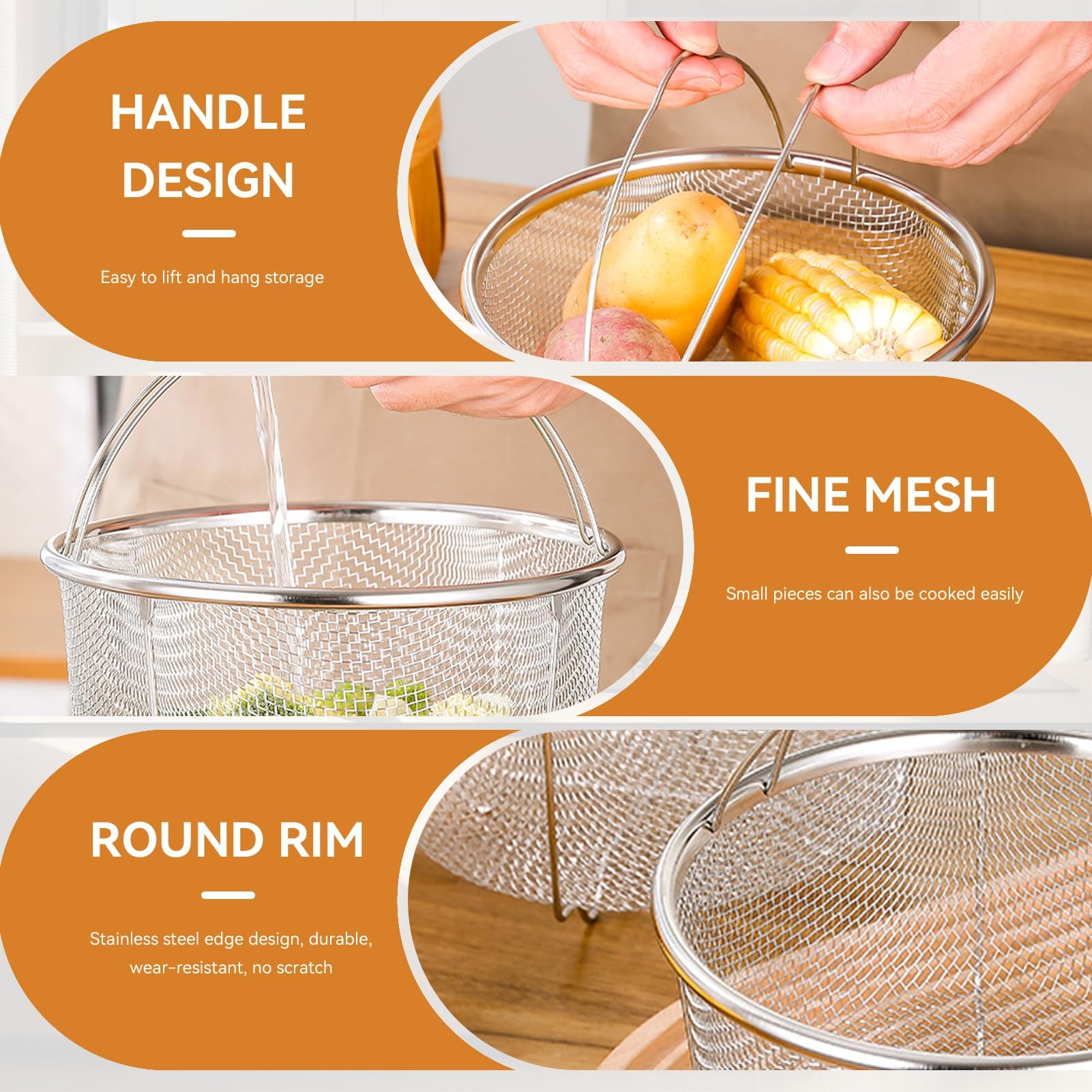 HANDLE DESIGN

Easy to lift and hang storage

FINE MESH

Small pieces can also be cooked easily

ROUND RIM

Stainless steel edge design, durable, wear-resistant, no scratch