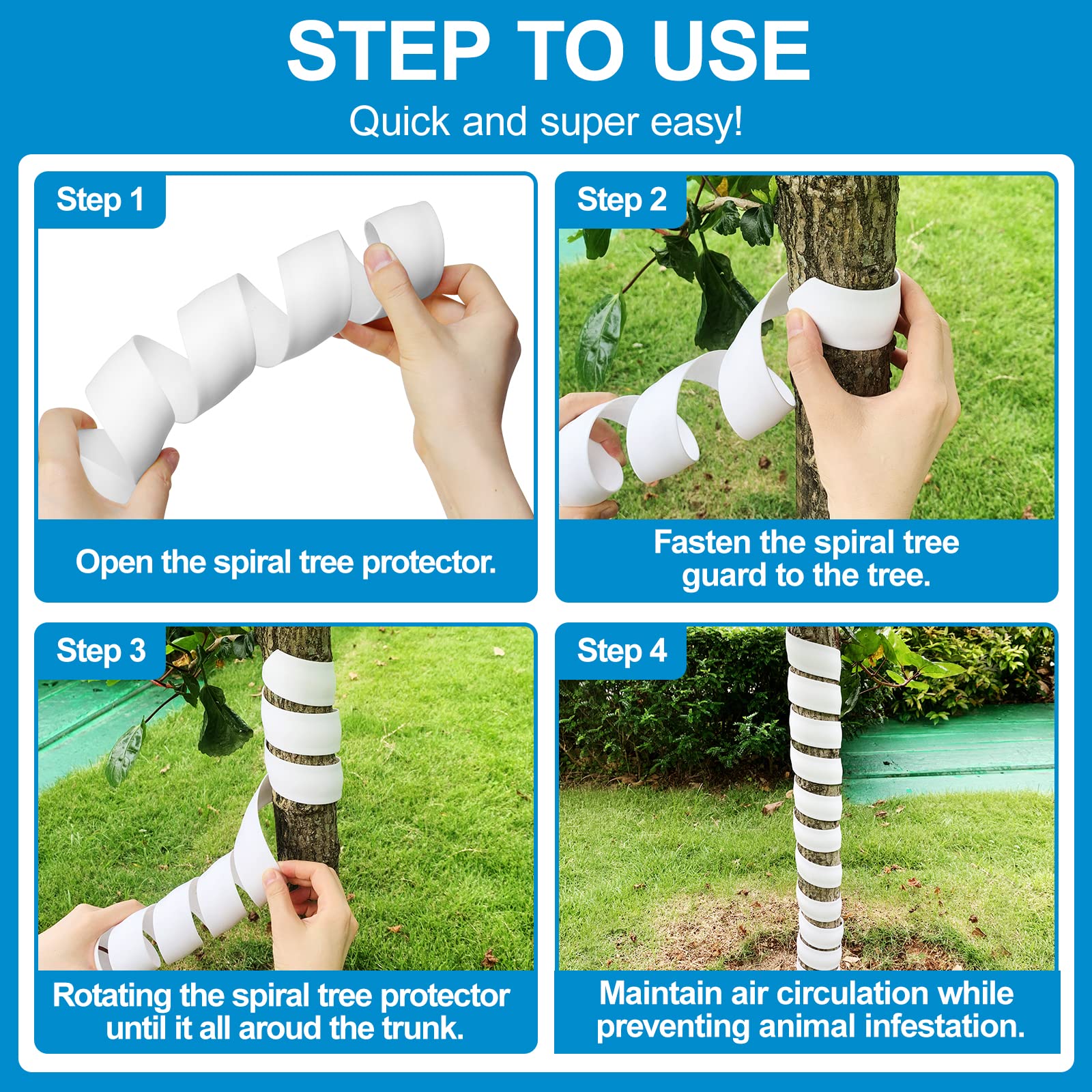 STEP TO USE

Quick and super easy!

Step 1

Open the spiral tree protector.

Step 2

Fasten the spiral tree guard to the tree.

Step 3

Rotating the spiral tree protector until it all aroud the trunk.

Step 4

Maintain air circulation while preventing animal infestation.