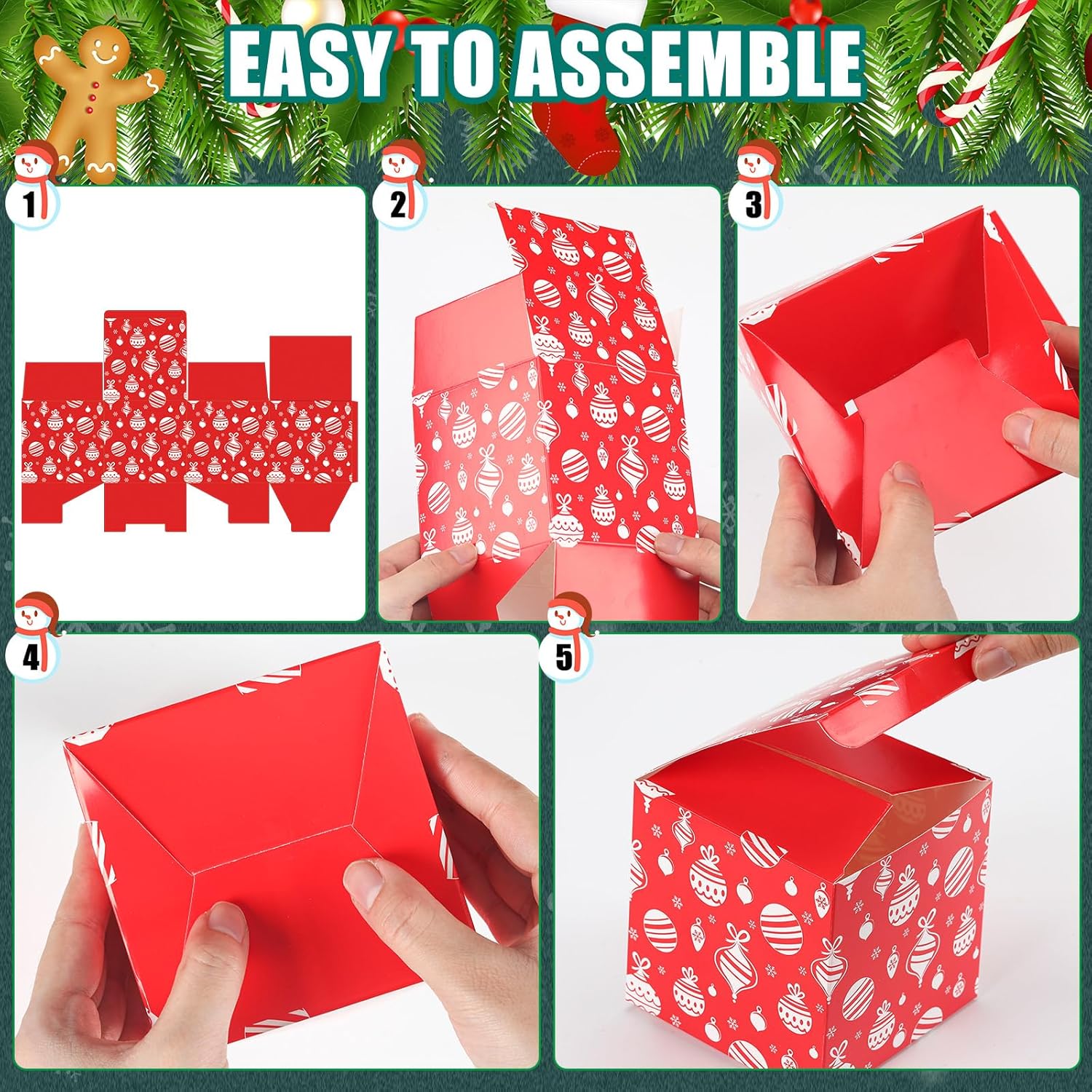 EASY TO ASSEMBLE

1

2

3

4

5