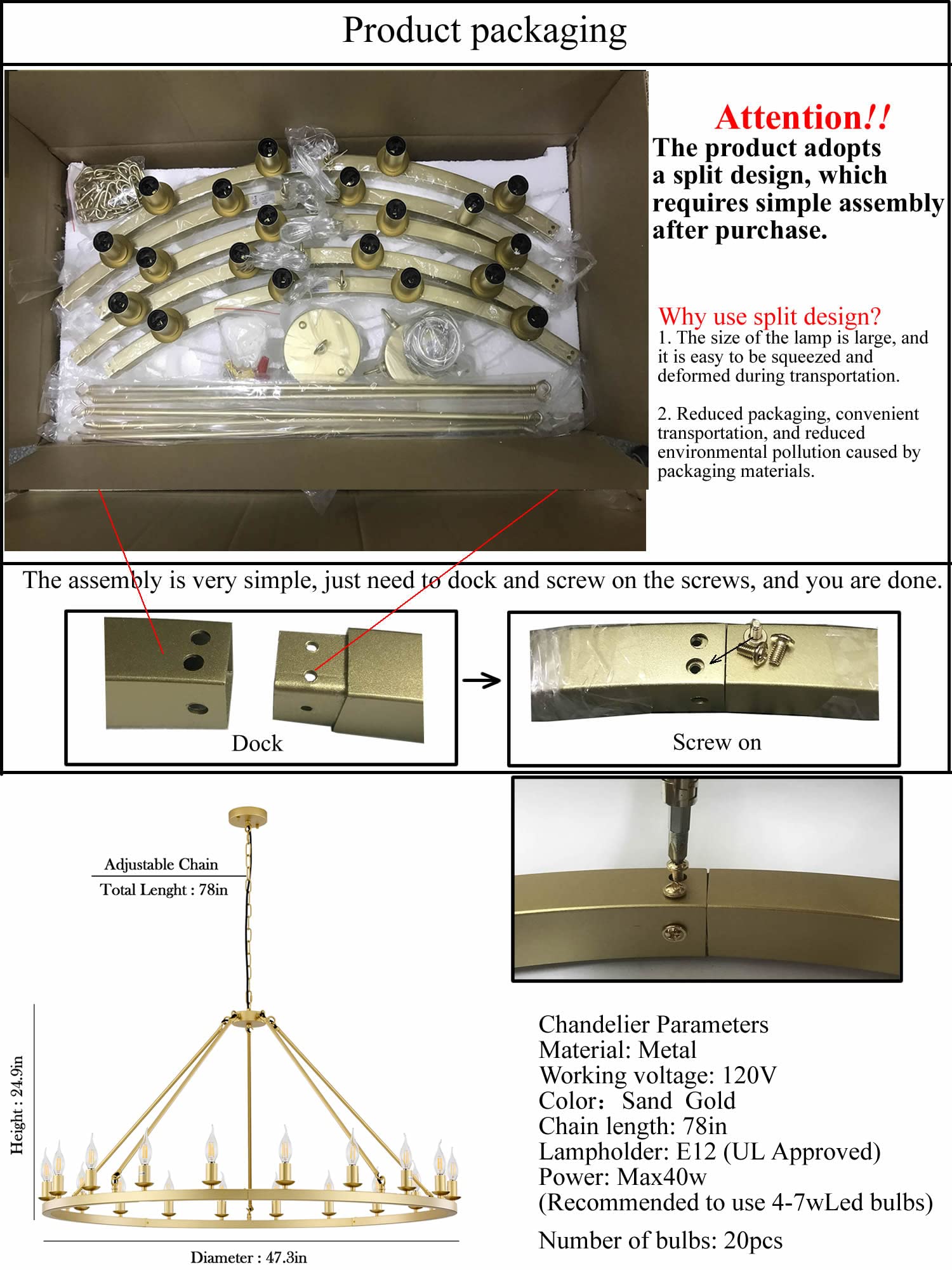 Product packaging

Attention!!
The product adopts a split design, which requires simple assembly after purchase.

Why use split design?
1. The size of the lamp is large, and it is easy to be squeezed and deformed during transportation.

2. Reduced packaging, convenient transportation, and reduced environmental pollution caused by packaging materials.

The assembly is very simple, just need to dock and screw on the screws, and you are done.

Dock

Screw on

Adjustable Chain
Total Lenght : 78in

Height : 24.9in

Diameter : 47.3in

Chandelier Parameters
Material: Metal
Working voltage: 120V
Color: Sand Gold
Chain length: 78in
Lampholder: E12 (UL Approved)
Power: Max40w
(Recommended to use 4-7wLed bulbs)
Number of bulbs: 20pcs